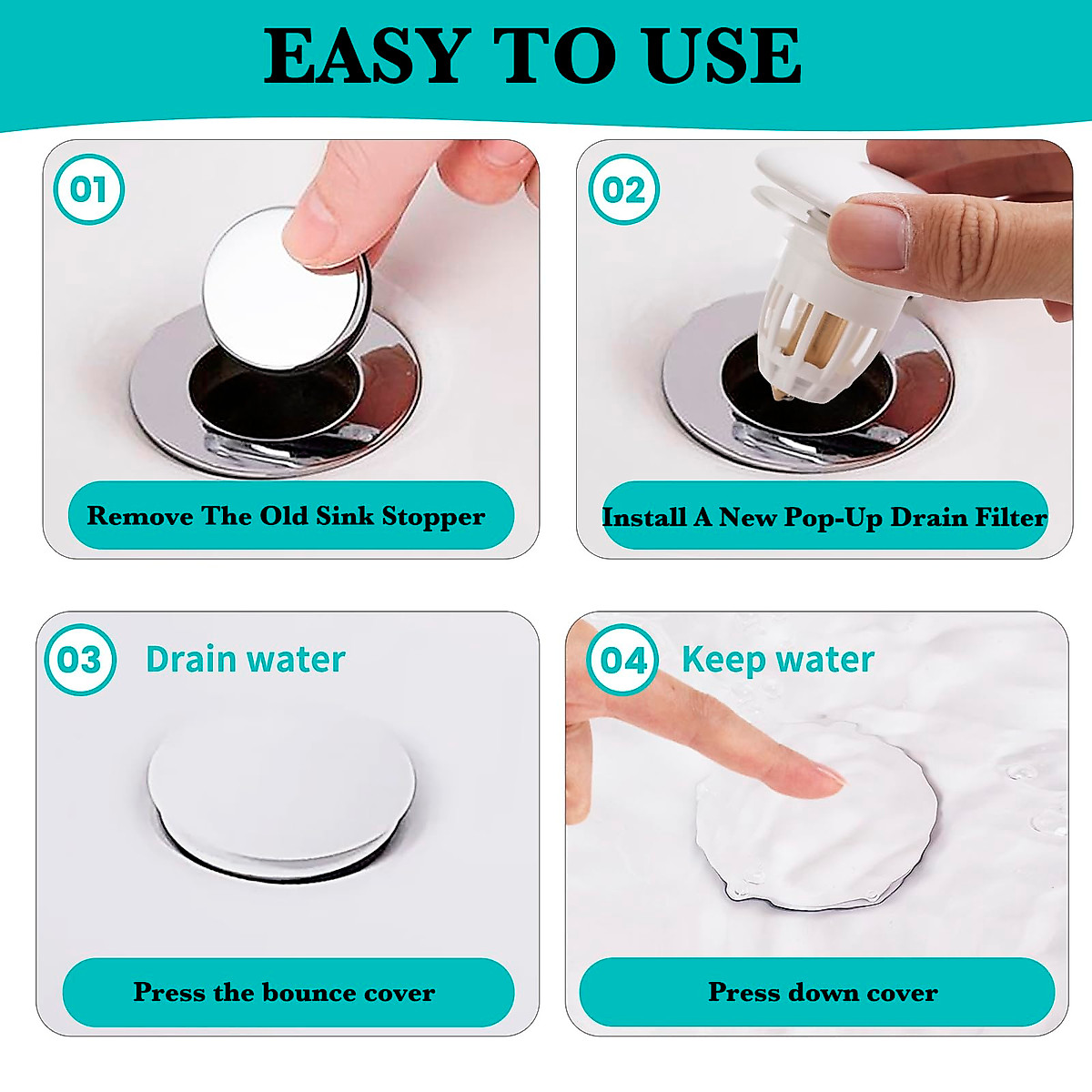 EASY TO USE

01

Remove The Old Sink Stopper

02

Install A New Pop-Up Drain Filter

03 Drain water

Press the bounce cover

04 Keep water

Press down cover