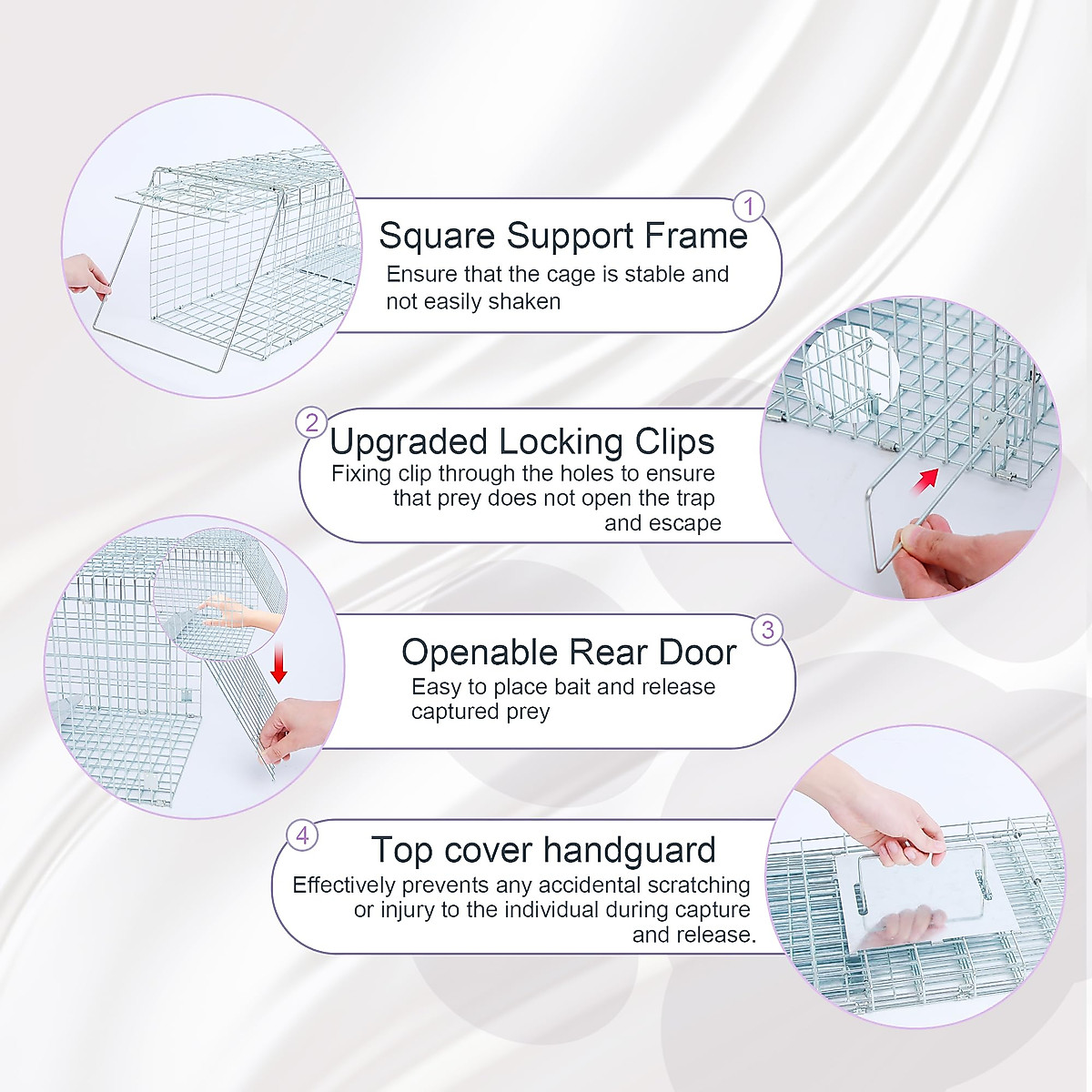 1
Square Support Frame
Ensure that the cage is stable and not easily shaken

2
Upgraded Locking Clips
Fixing clip through the holes to ensure that prey does not open the trap and escape

3
Openable Rear Door
Easy to place bait and release captured prey

4
Top cover handguard
Effectively prevents any accidental scratching or injury to the individual during capture and release.