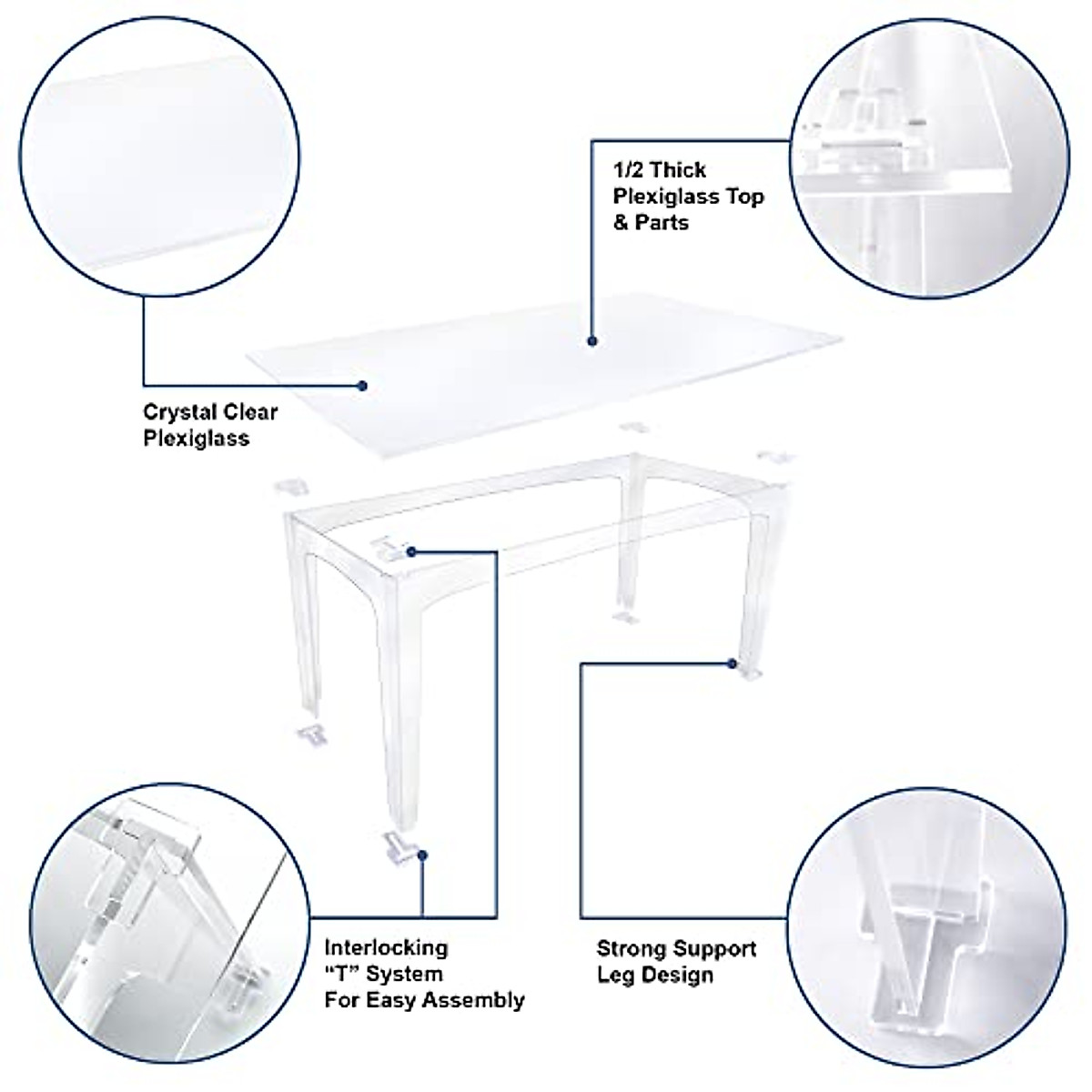 1/2 Thick Plexiglass Top & Parts

Crystal Clear Plexiglass

Interlocking "T" System For Easy Assembly

Strong Support Leg Design