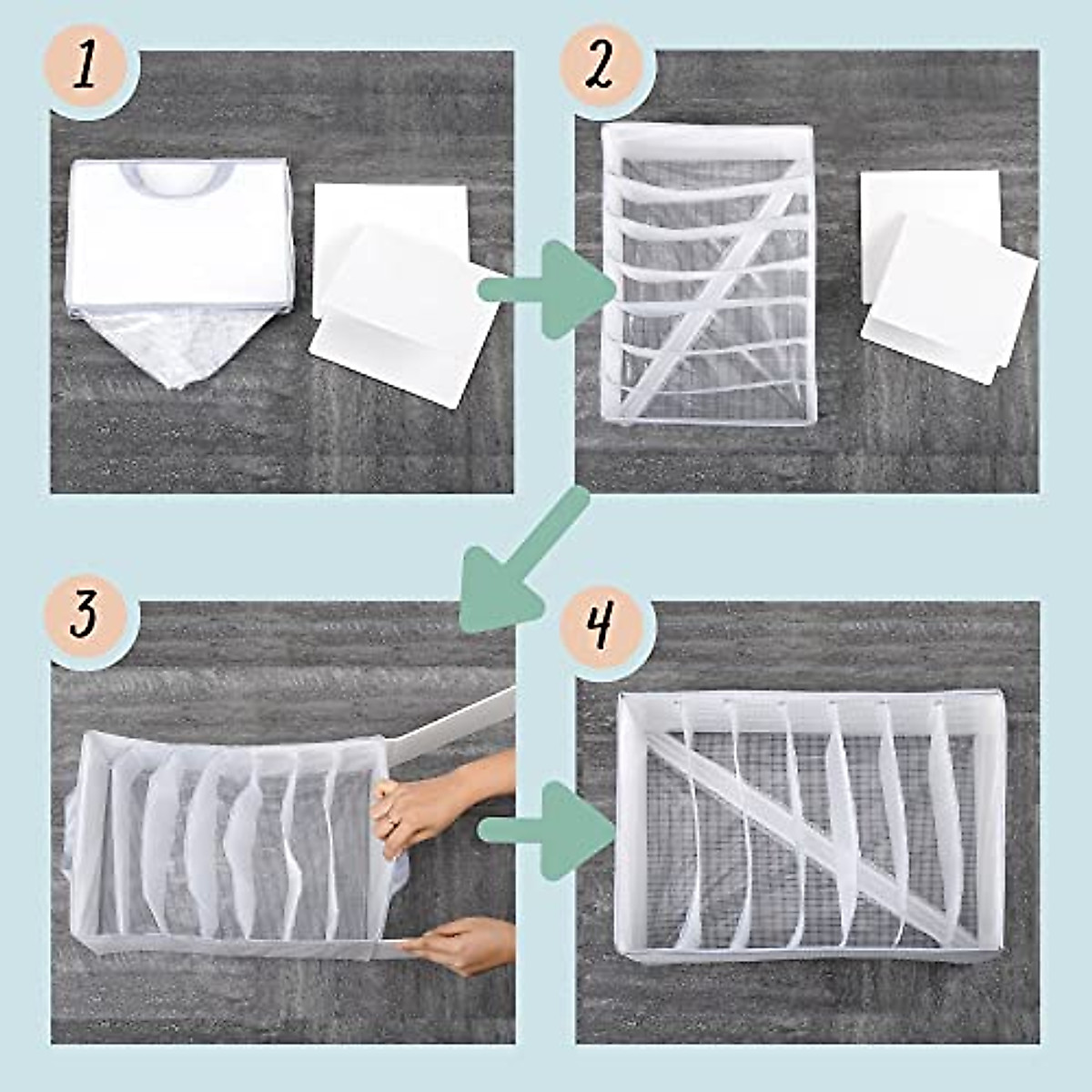 1

2

3

4