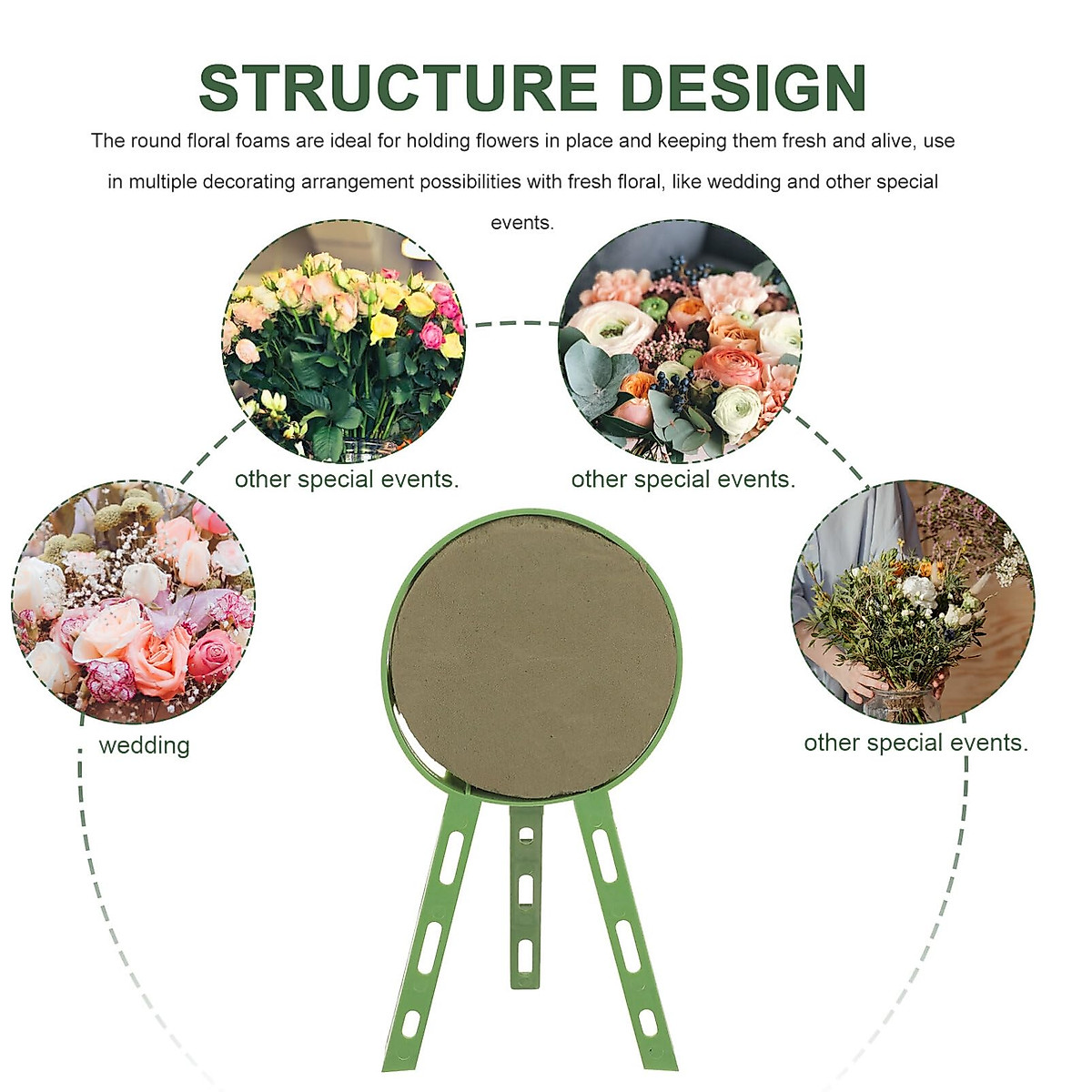 STRUCTURE DESIGN

The round floral foams are ideal for holding flowers in place and keeping them fresh and alive, use in multiple decorating arrangement possibilities with fresh floral, like wedding and other special events.

other special events.

other special events.

wedding

other special events.