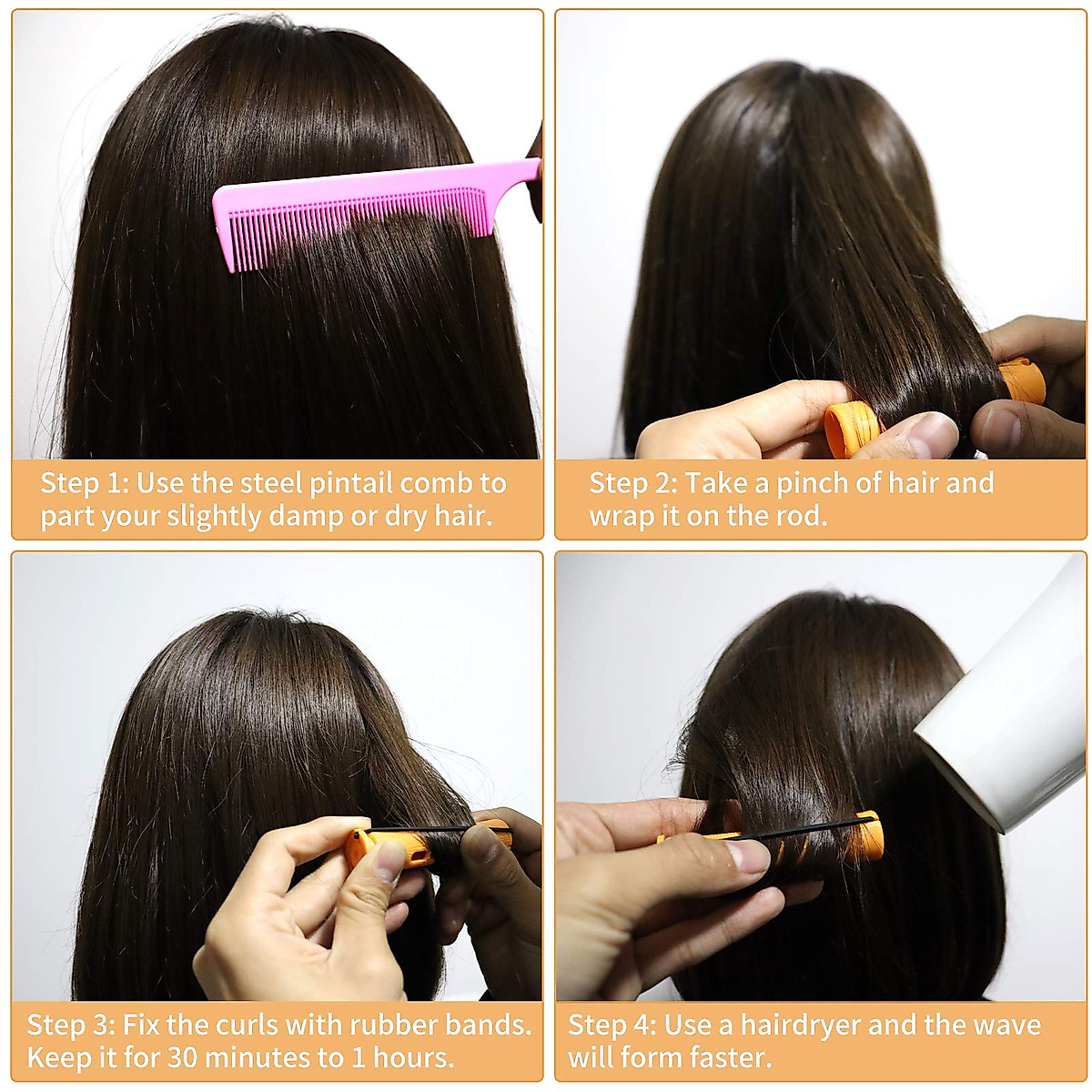 Step 1: Use the steel pintail comb to part your slightly damp or dry hair.

Step 2: Take a pinch of hair and wrap it on the rod.

Step 3: Fix the curls with rubber bands. Keep it for 30 minutes to 1 hours.

Step 4: Use a hairdryer and the wave will form faster.