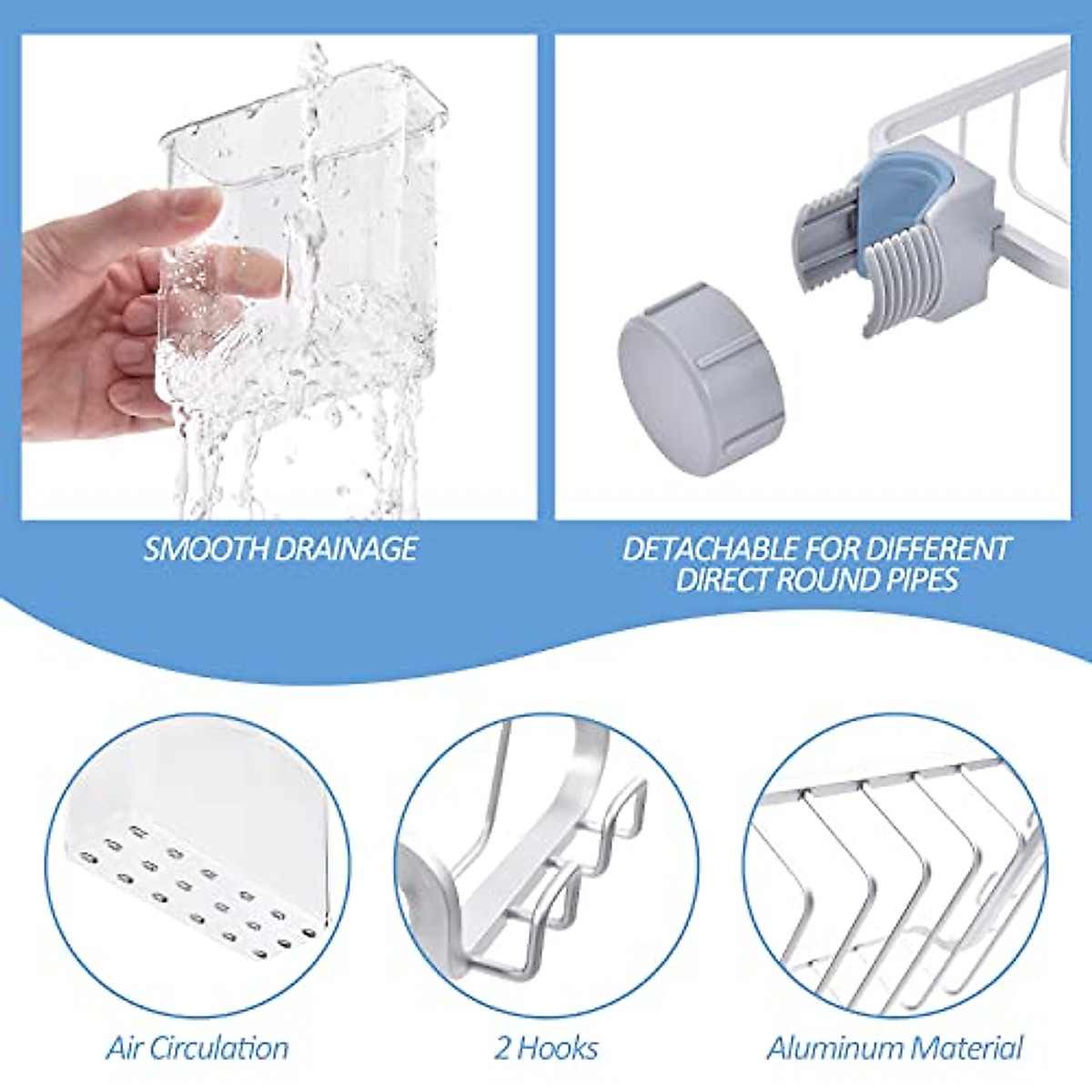 SMOOTH DRAINAGE

DETACHABLE FOR DIFFERENT DIRECT ROUND PIPES

Air Circulation

2 Hooks

Aluminum Material