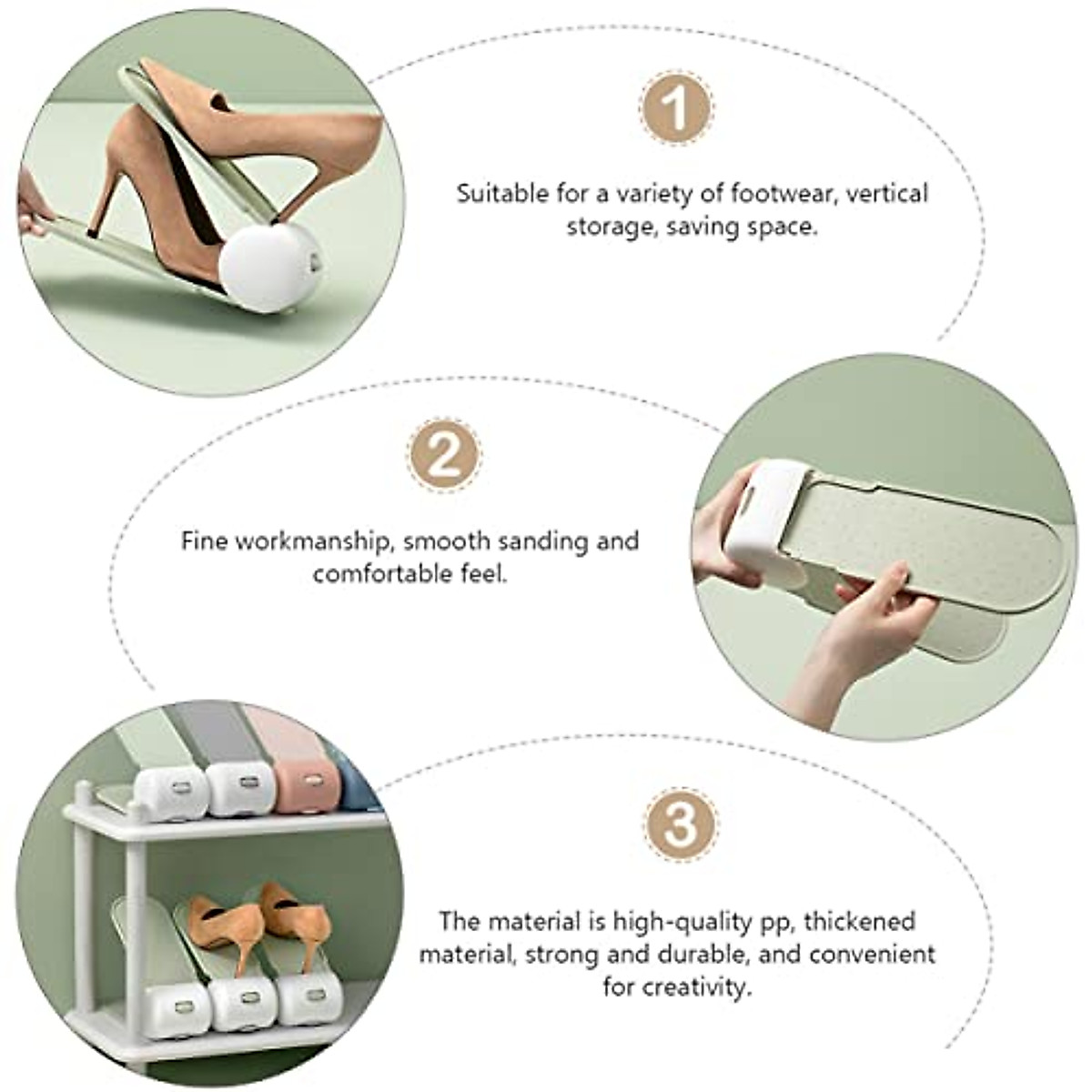 1

Suitable for a variety of footwear, vertical storage, saving space.

2

Fine workmanship, smooth sanding and comfortable feel.

3

The material is high-quality pp, thickened material, strong and durable, and convenient for creativity.