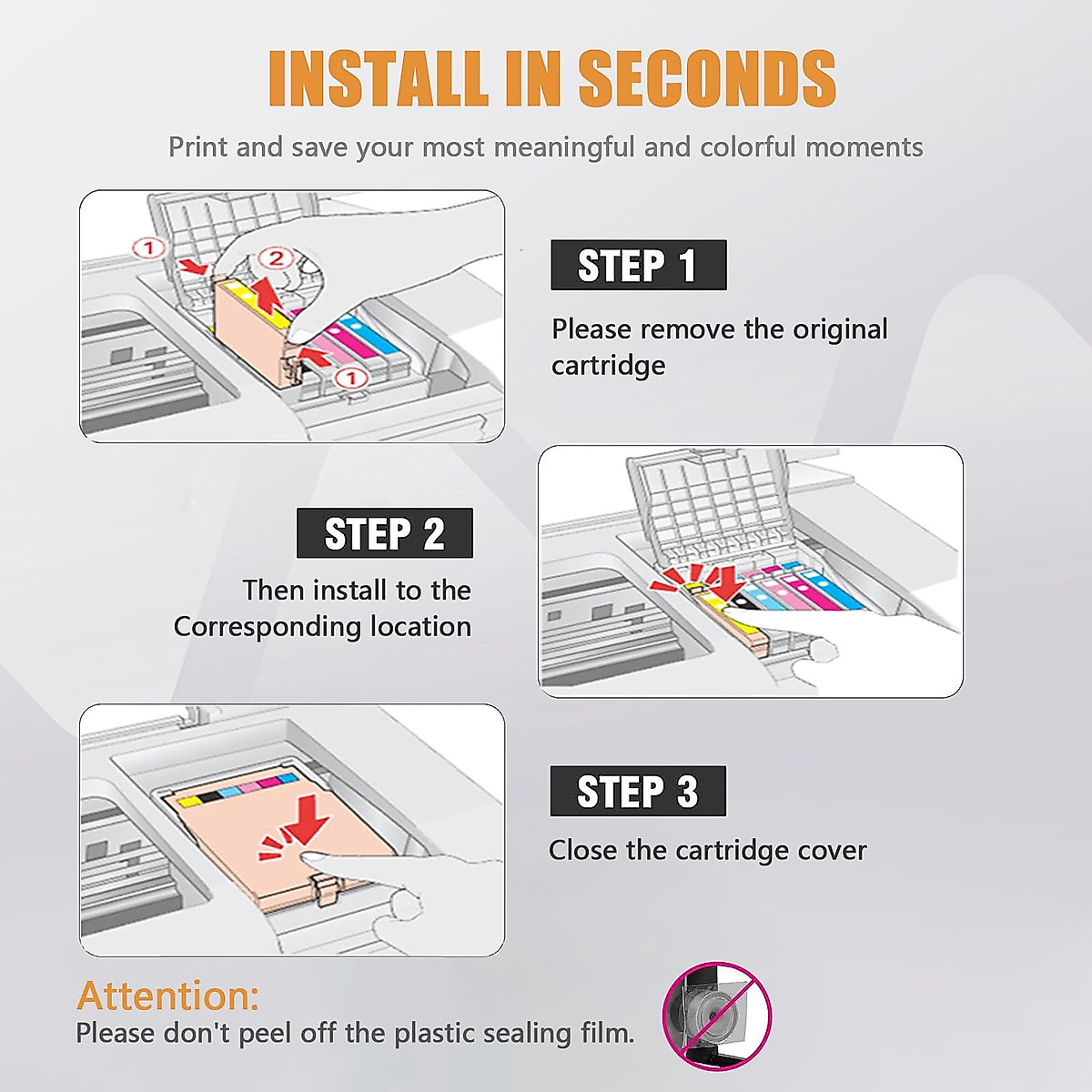 INSTALL IN SECONDS

Print and save your most meaningful and colorful moments

① ② ①

STEP 1

Please remove the original cartridge

STEP 2

Then install to the Corresponding location

STEP 3

Close the cartridge cover

Attention:
Please don't peel off the plastic sealing film.