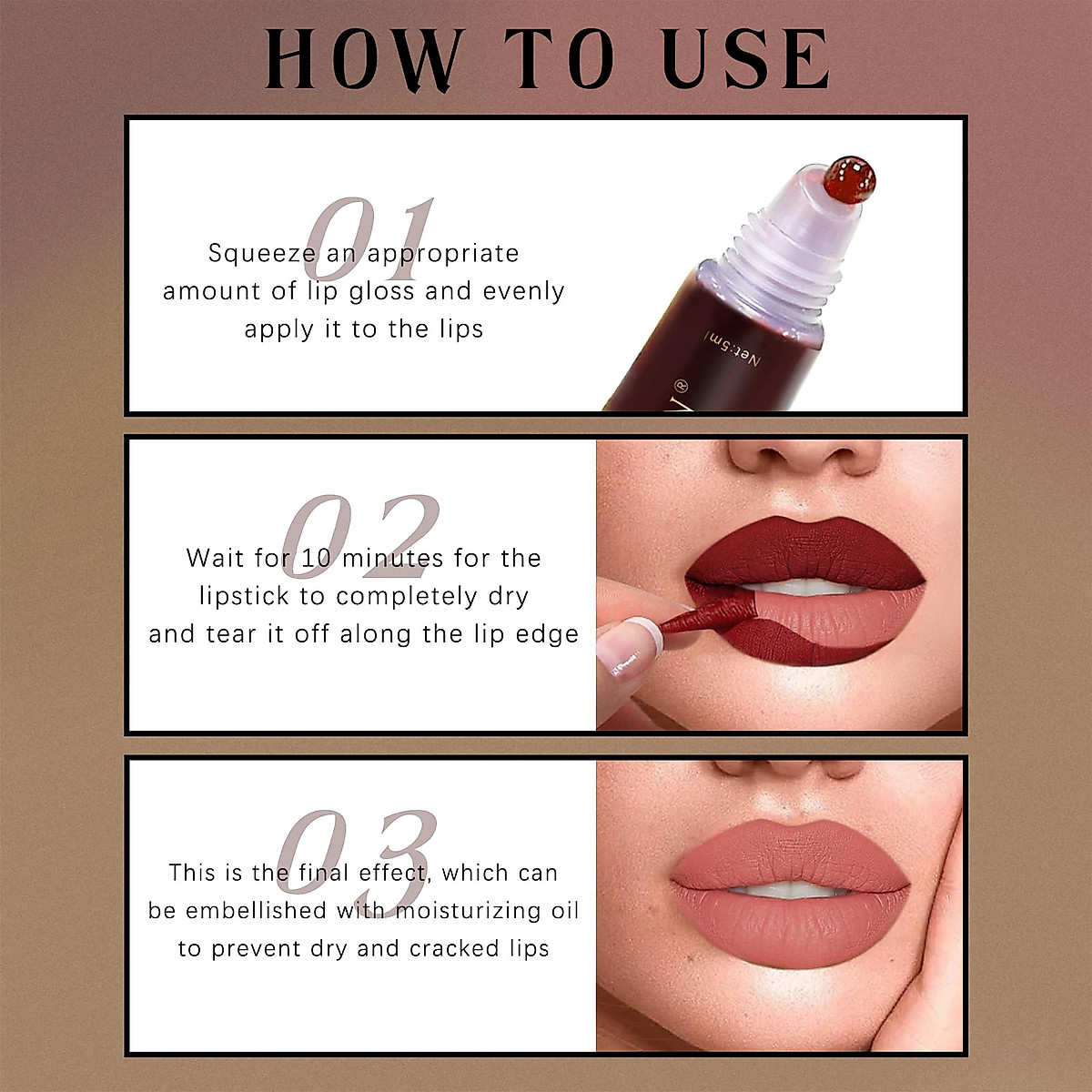 HOW TO USE

01

Squeeze an appropriate amount of lip gloss and evenly apply it to the lips

Net:5ml

02

Wait for 10 minutes for the lipstick to completely dry and tear it off along the lip edge

03

This is the final effect, which can be embellished with moisturizing oil to prevent dry and cracked lips