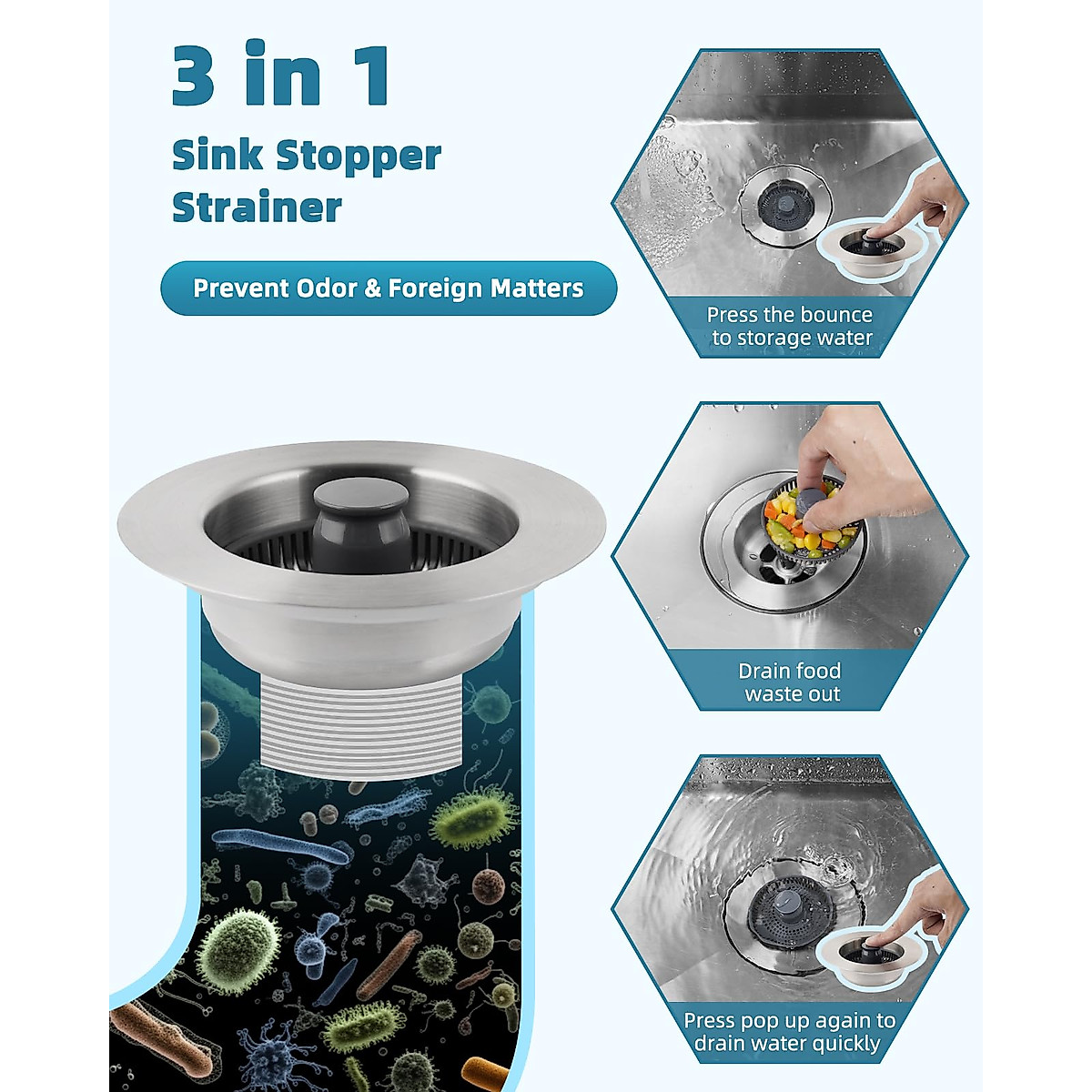 3 in 1
Sink Stopper Strainer

Prevent Odor & Foreign Matters

Press the bounce to storage water

Drain food waste out

Press pop up again to drain water quickly