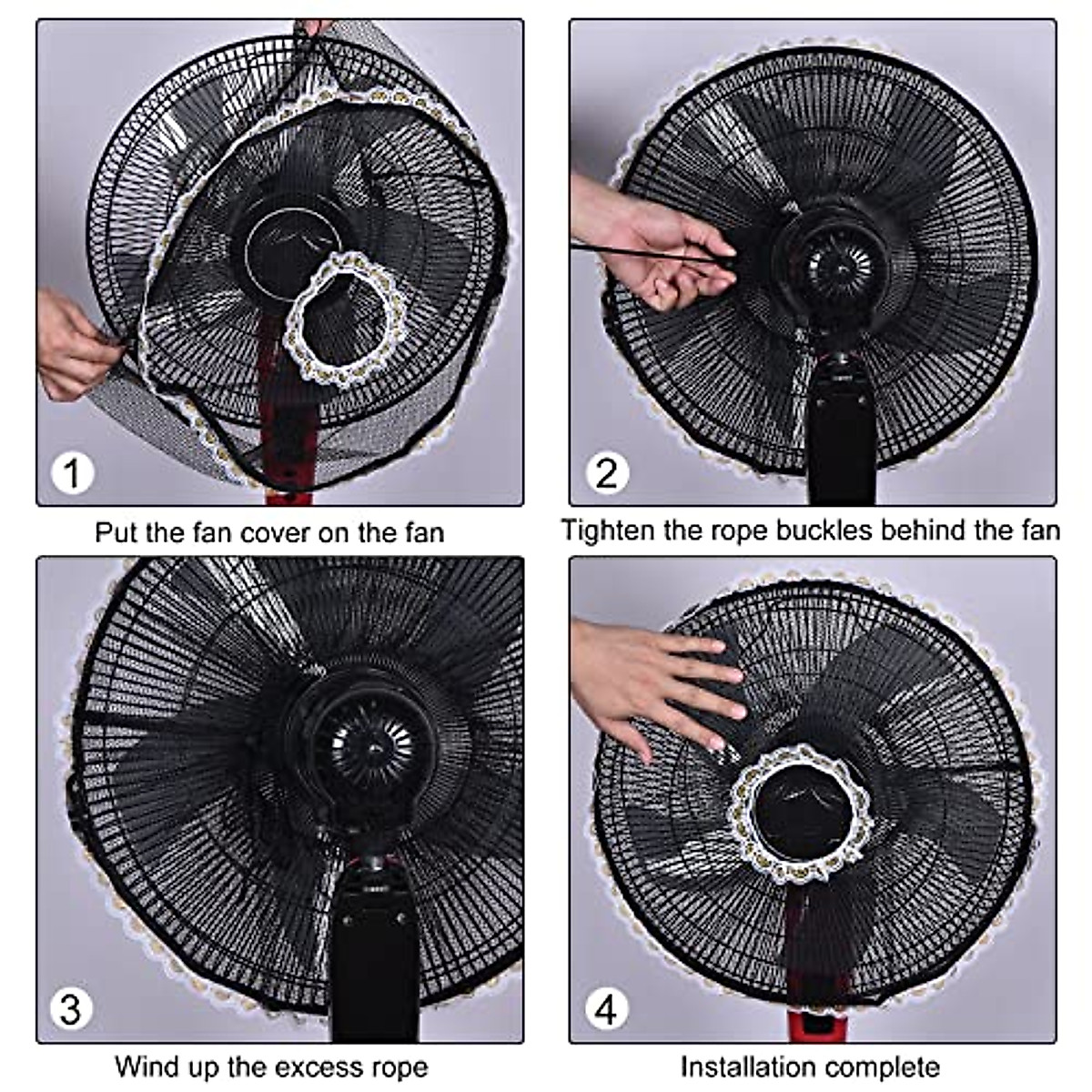 1

Put the fan cover on the fan

2

Tighten the rope buckles behind the fan

3

Wind up the excess rope

4

Installation complete