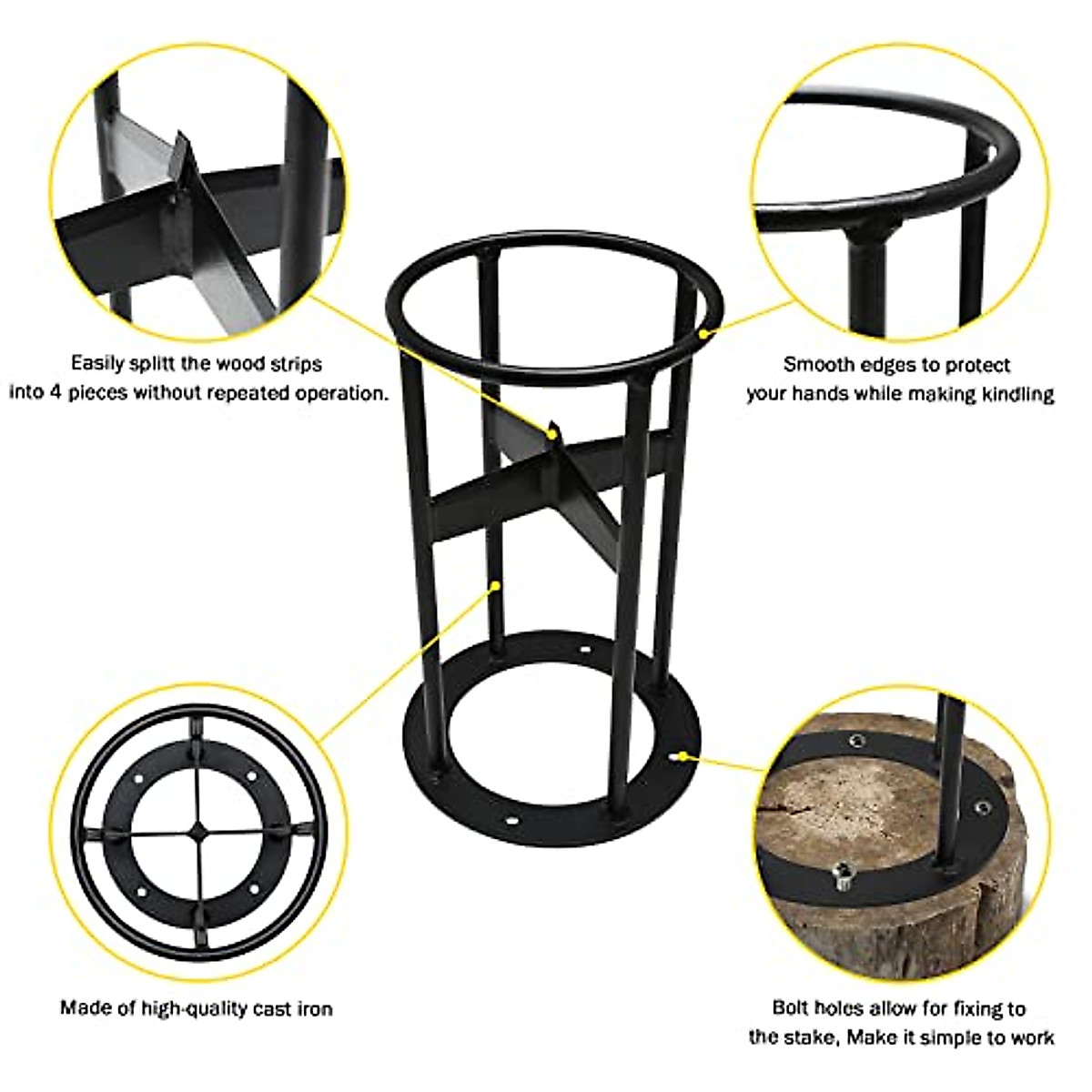 Easily splitt the wood strips into 4 pieces without repeated operation.

Smooth edges to protect your hands while making kindling

Made of high-quality cast iron

Bolt holes allow for fixing to the stake, Make it simple to work