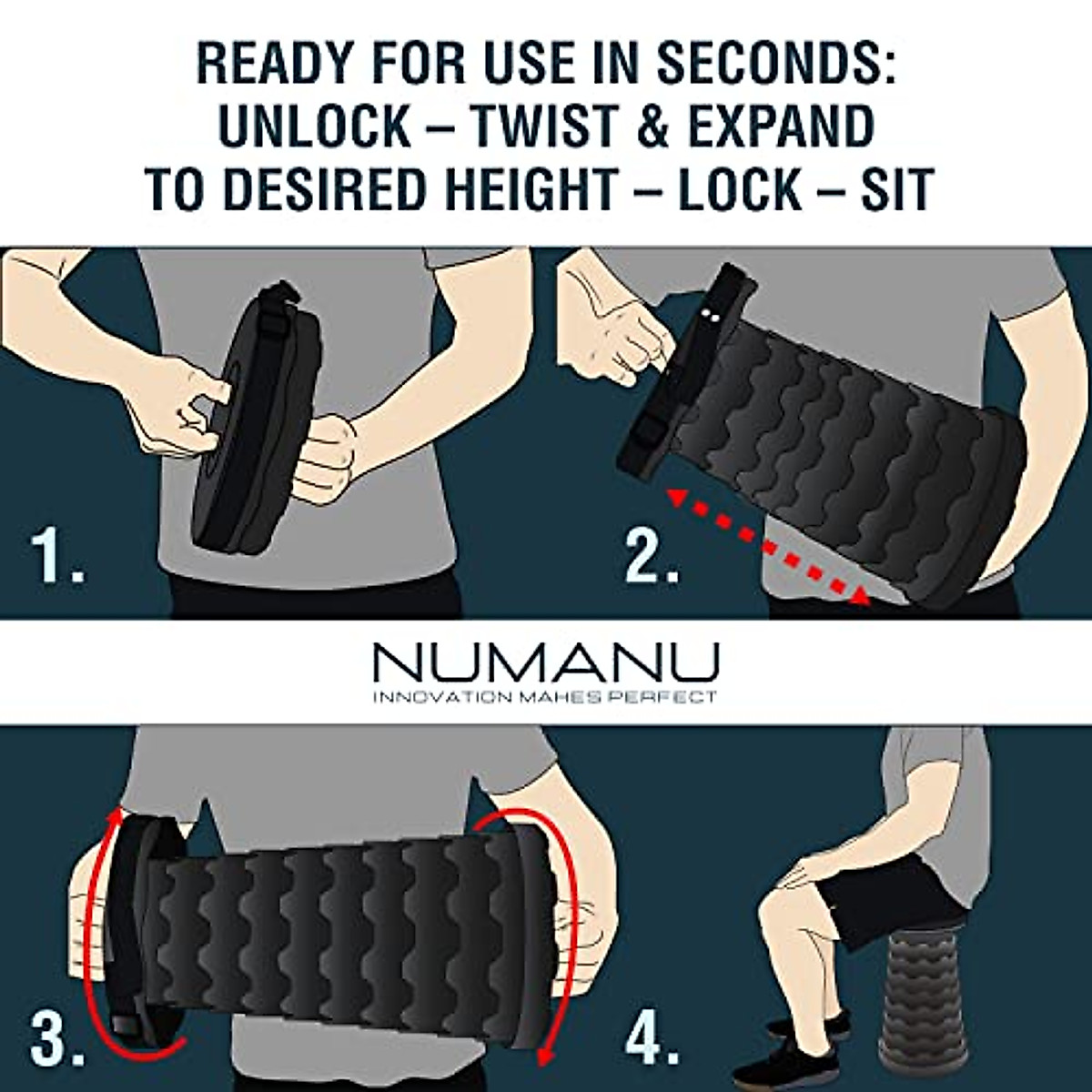 READY FOR USE IN SECONDS:
UNLOCK – TWIST & EXPAND
TO DESIRED HEIGHT – LOCK – SIT

1.

2.

NUMANU
INNOVATION MAHES PERFECT

3.

4.