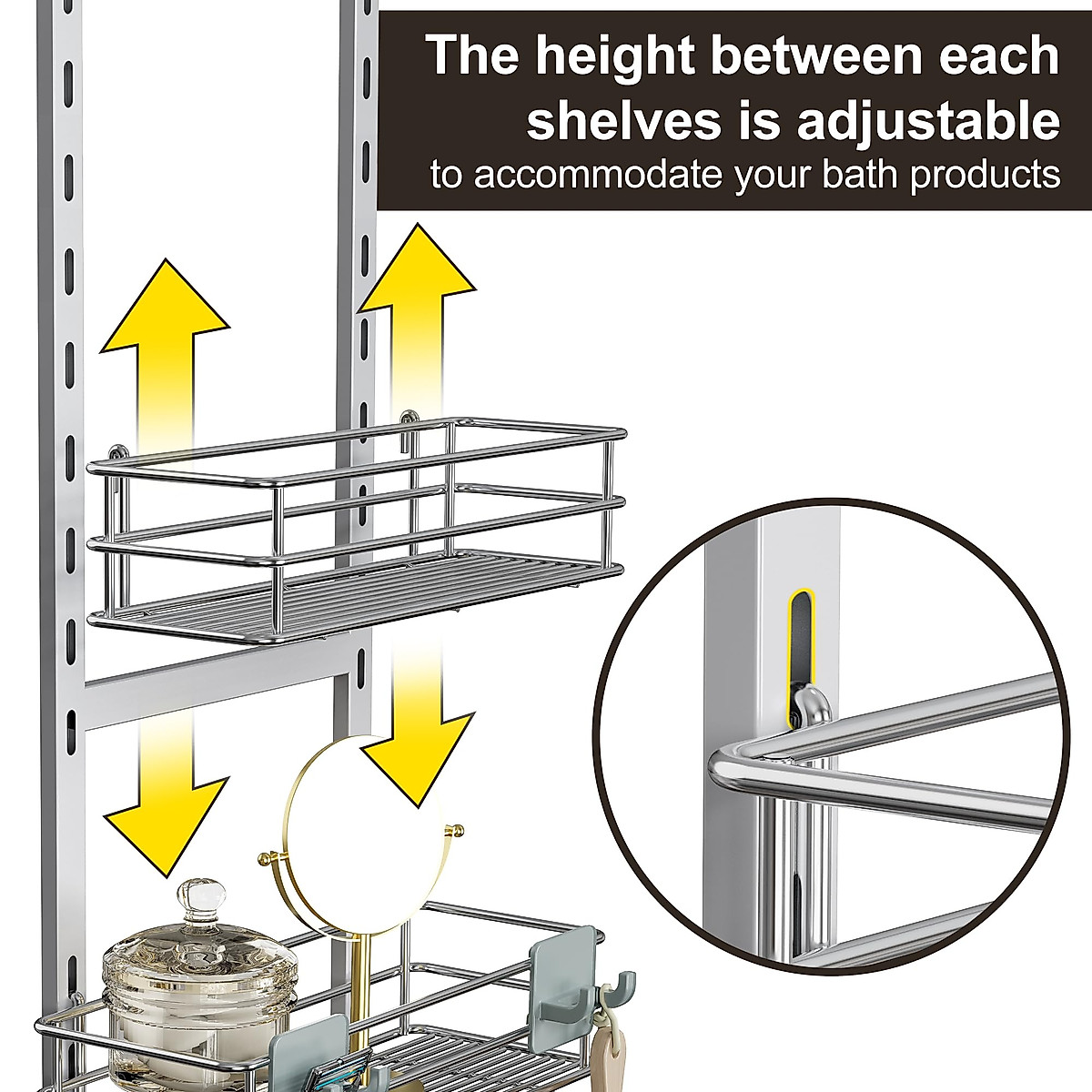 The height between each shelves is adjustable
to accommodate your bath products