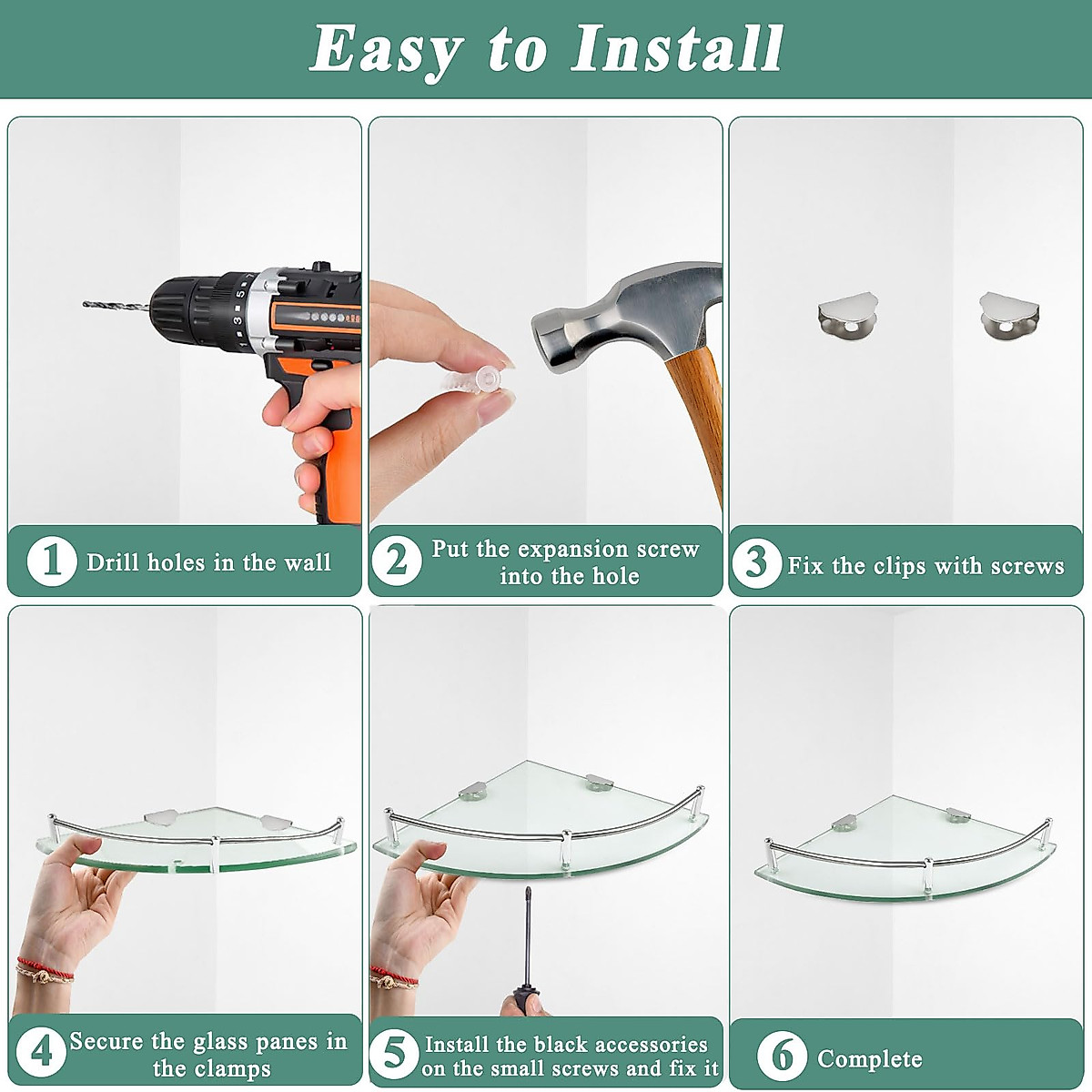 Easy to Install

1 Drill holes in the wall

2 Put the expansion screw into the hole

3 Fix the clips with screws

4 Secure the glass panes in the clamps

5 Install the black accessories on the small screws and fix it

6 Complete