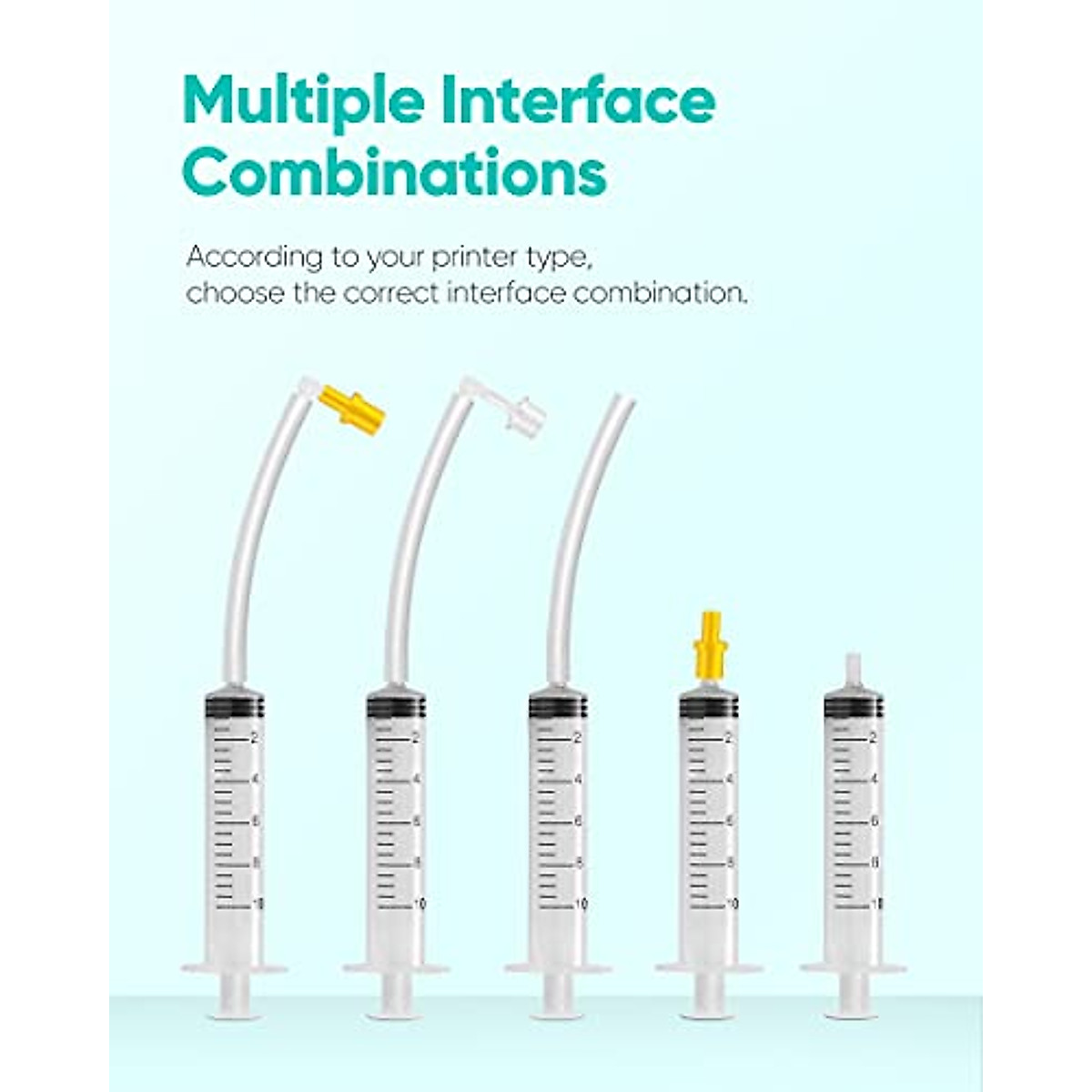 Multiple Interface Combinations

According to your printer type, choose the correct interface combination.

2
4
6
8
10

2
4
6
8
10

2
4
6
8
10

2
4
6
8
10

2
4
6
8
10