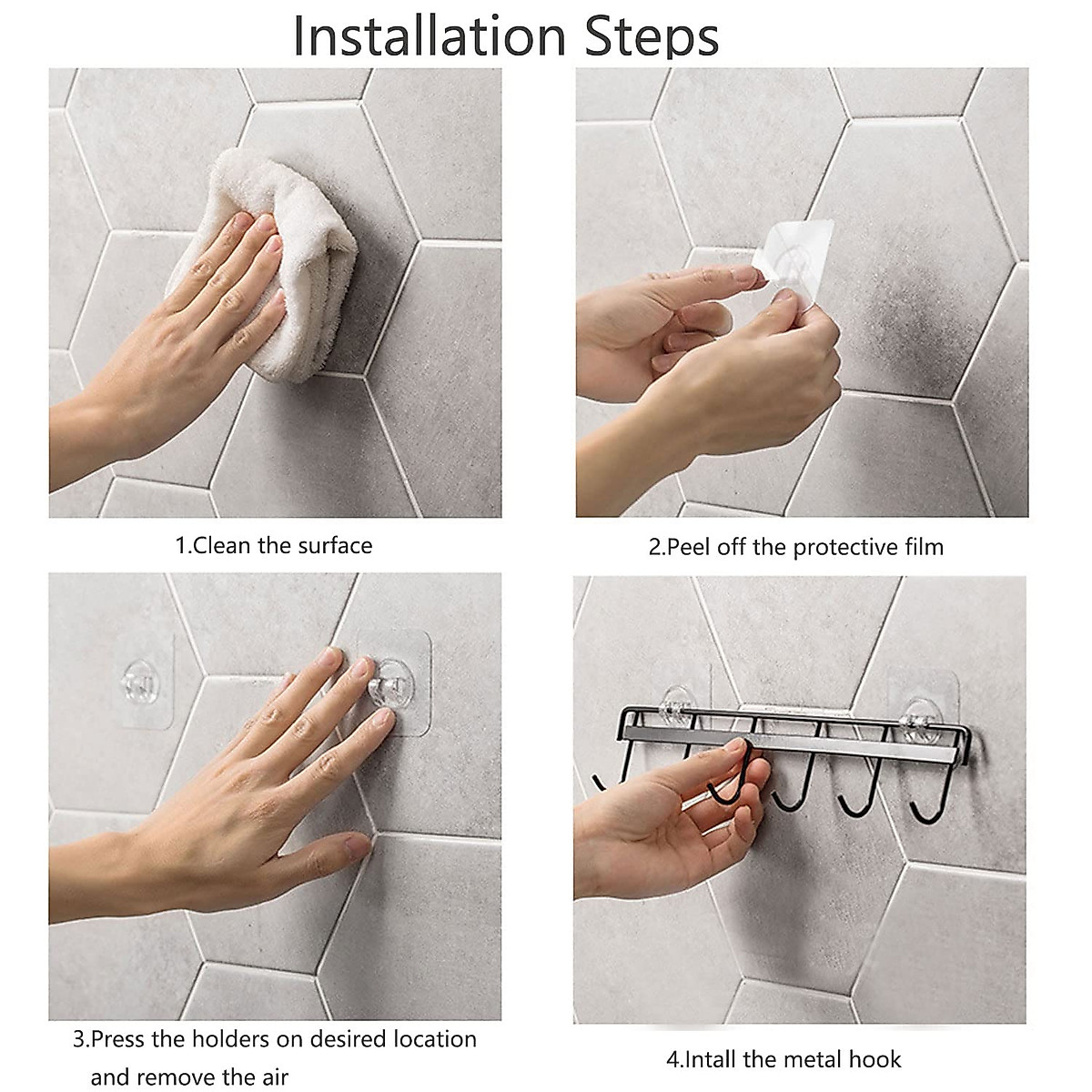 Installation Steps

1.Clean the surface

2.Peel off the protective film

3.Press the holders on desired location and remove the air

4.Intall the metal hook