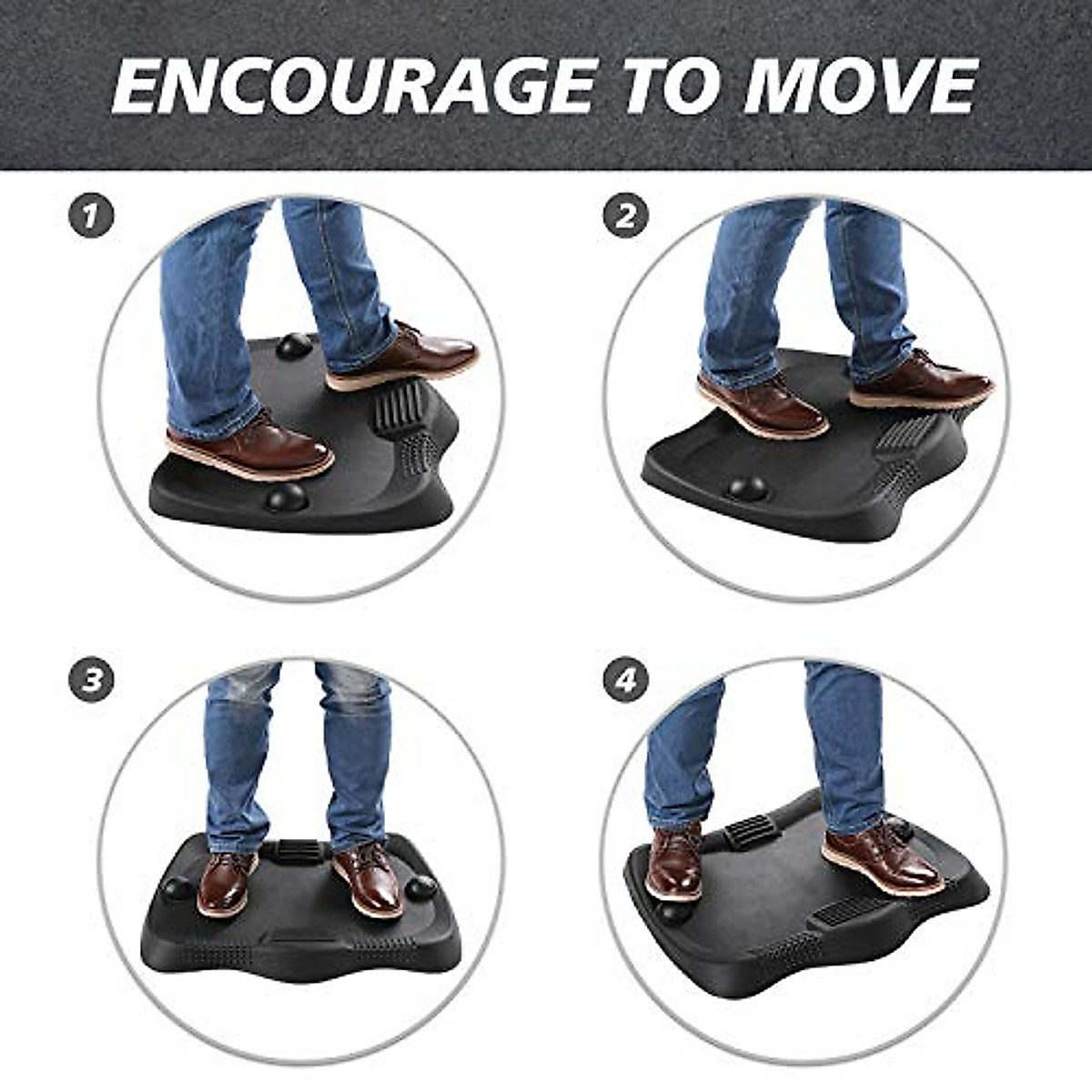 ENCOURAGE TO MOVE

1

2

3

4