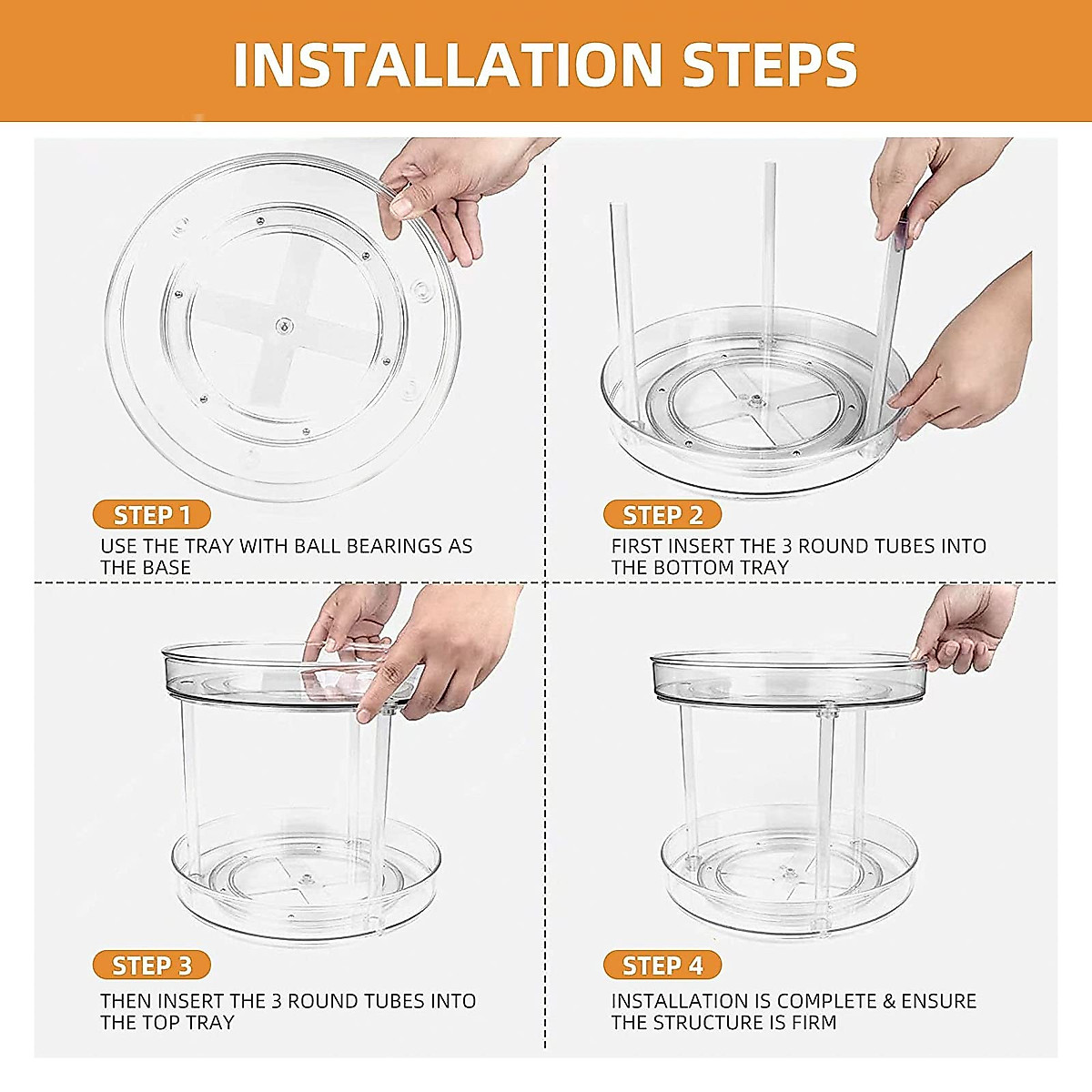 INSTALLATION STEPS

STEP 1
USE THE TRAY WITH BALL BEARINGS AS THE BASE

STEP 2
FIRST INSERT THE 3 ROUND TUBES INTO THE BOTTOM TRAY

STEP 3
THEN INSERT THE 3 ROUND TUBES INTO THE TOP TRAY

STEP 4
INSTALLATION IS COMPLETE & ENSURE THE STRUCTURE IS FIRM