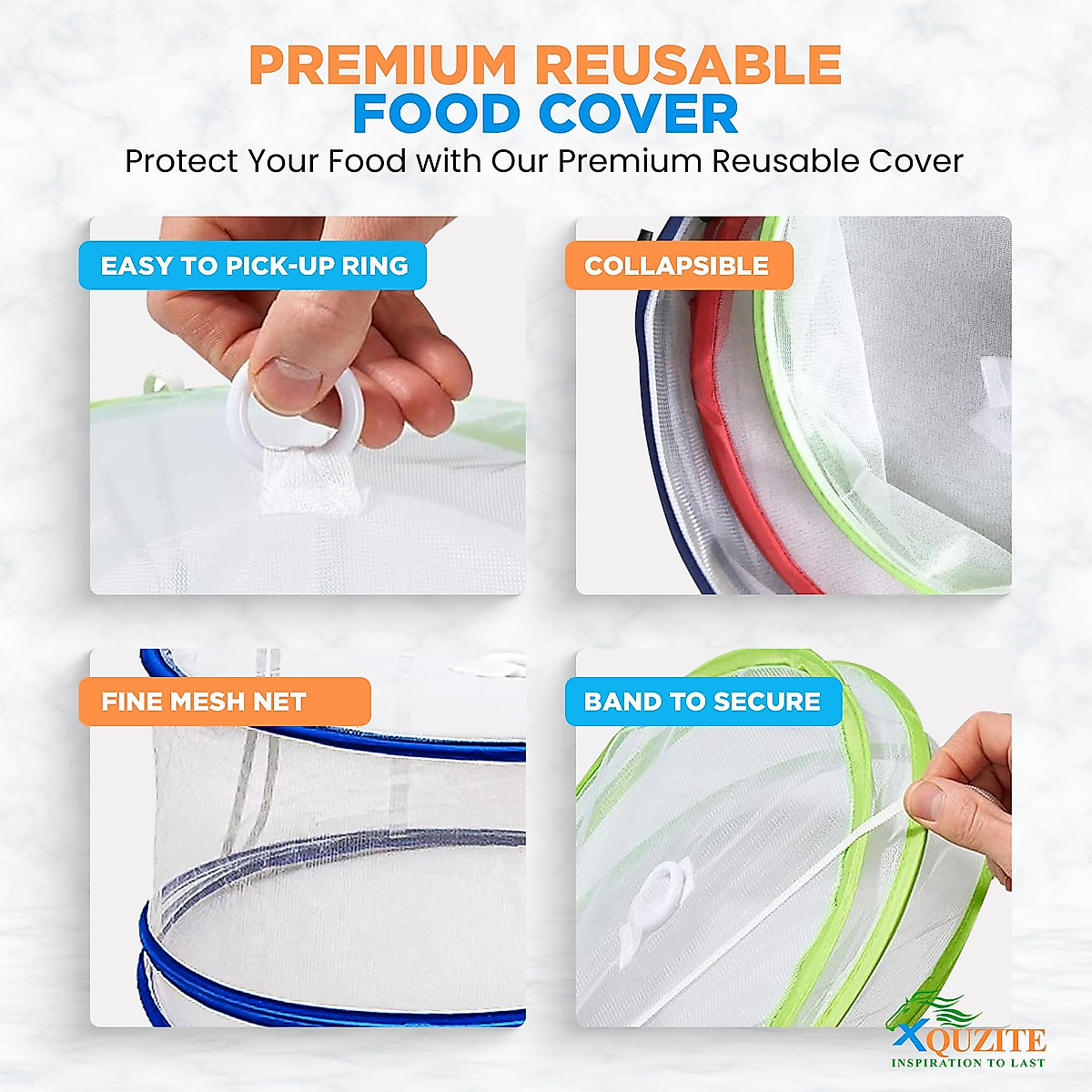 PREMIUM REUSABLE FOOD COVER

Protect Your Food with Our Premium Reusable Cover

EASY TO PICK-UP RING

COLLAPSIBLE

FINE MESH NET

BAND TO SECURE

XQUZITE
INSPIRATION TO LAST