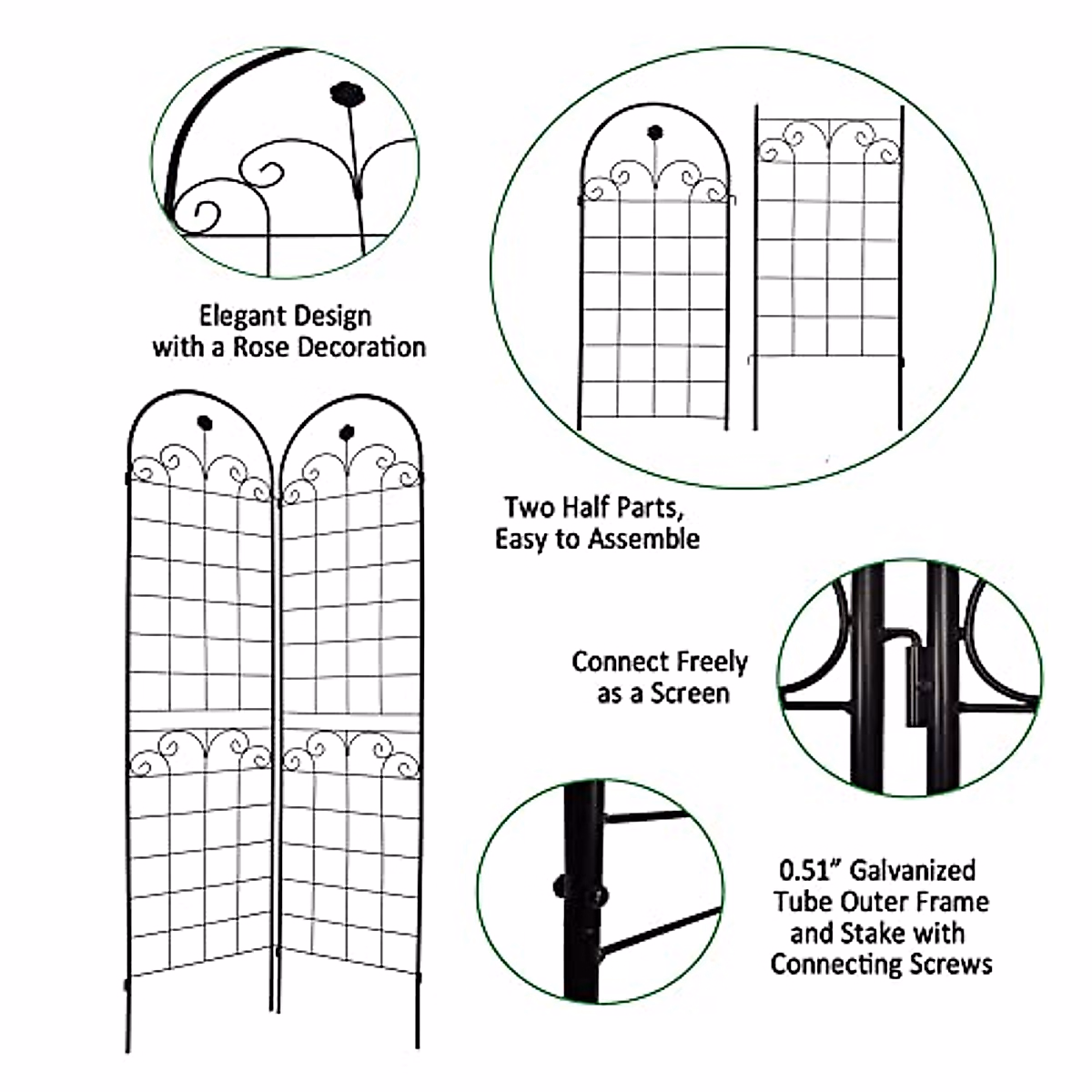 Elegant Design
with a Rose Decoration

Two Half Parts,
Easy to Assemble

Connect Freely
as a Screen

0.51" Galvanized
Tube Outer Frame
and Stake with
Connecting Screws