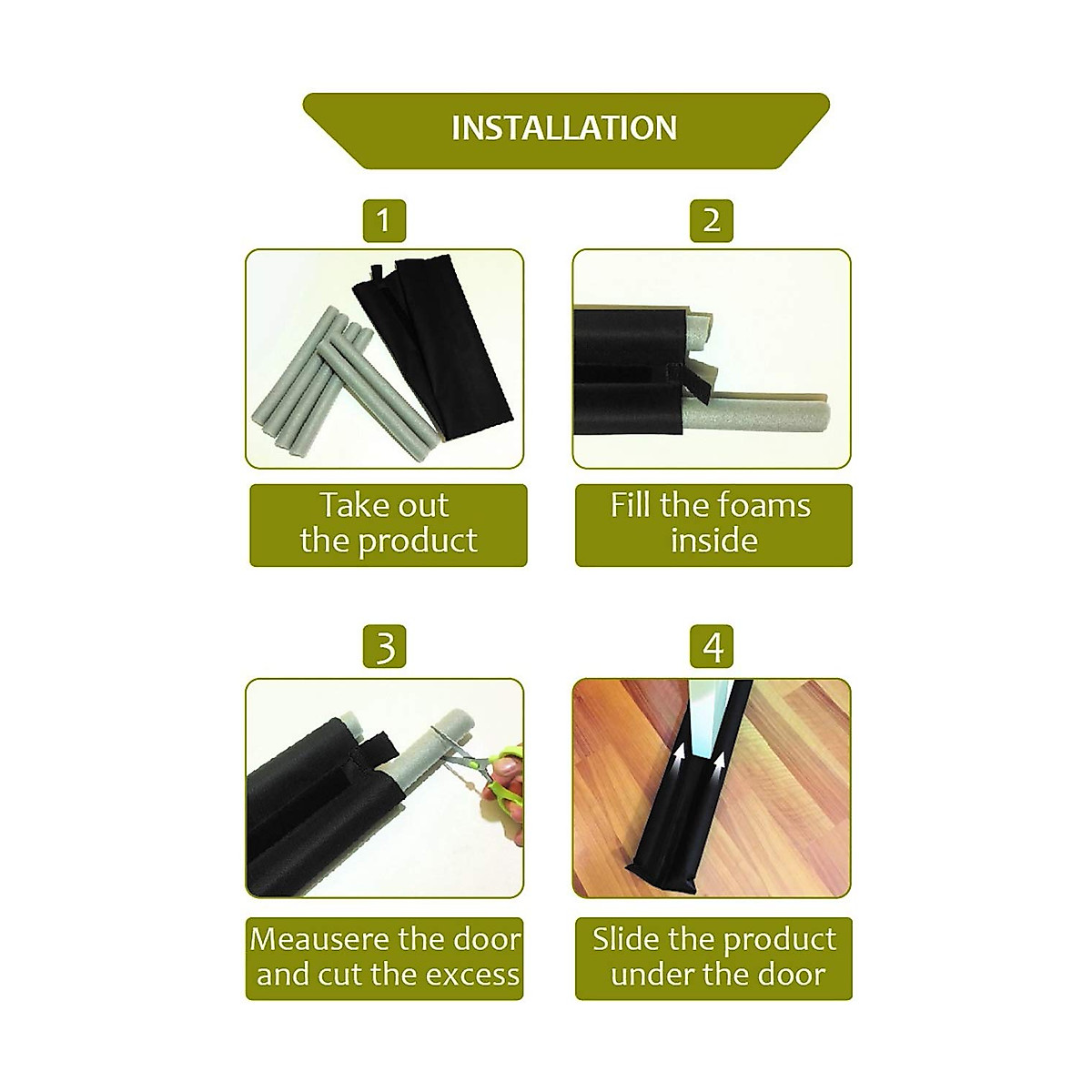 INSTALLATION

1

Take out the product

2

Fill the foams inside

3

Meausere the door and cut the excess

4

Slide the product under the door