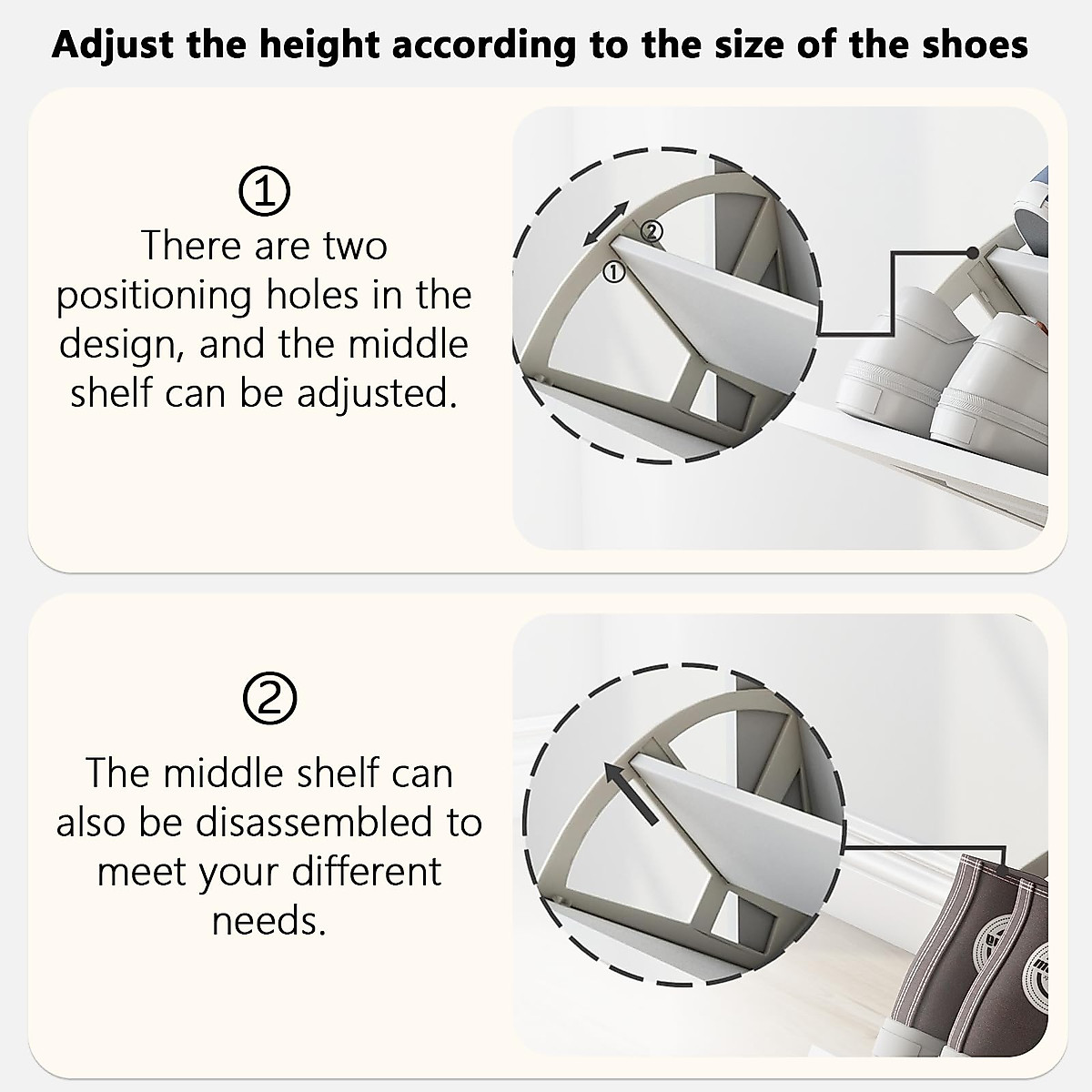 Adjust the height according to the size of the shoes

①
There are two positioning holes in the design, and the middle shelf can be adjusted.

②
①

②
The middle shelf can also be disassembled to meet your different needs.