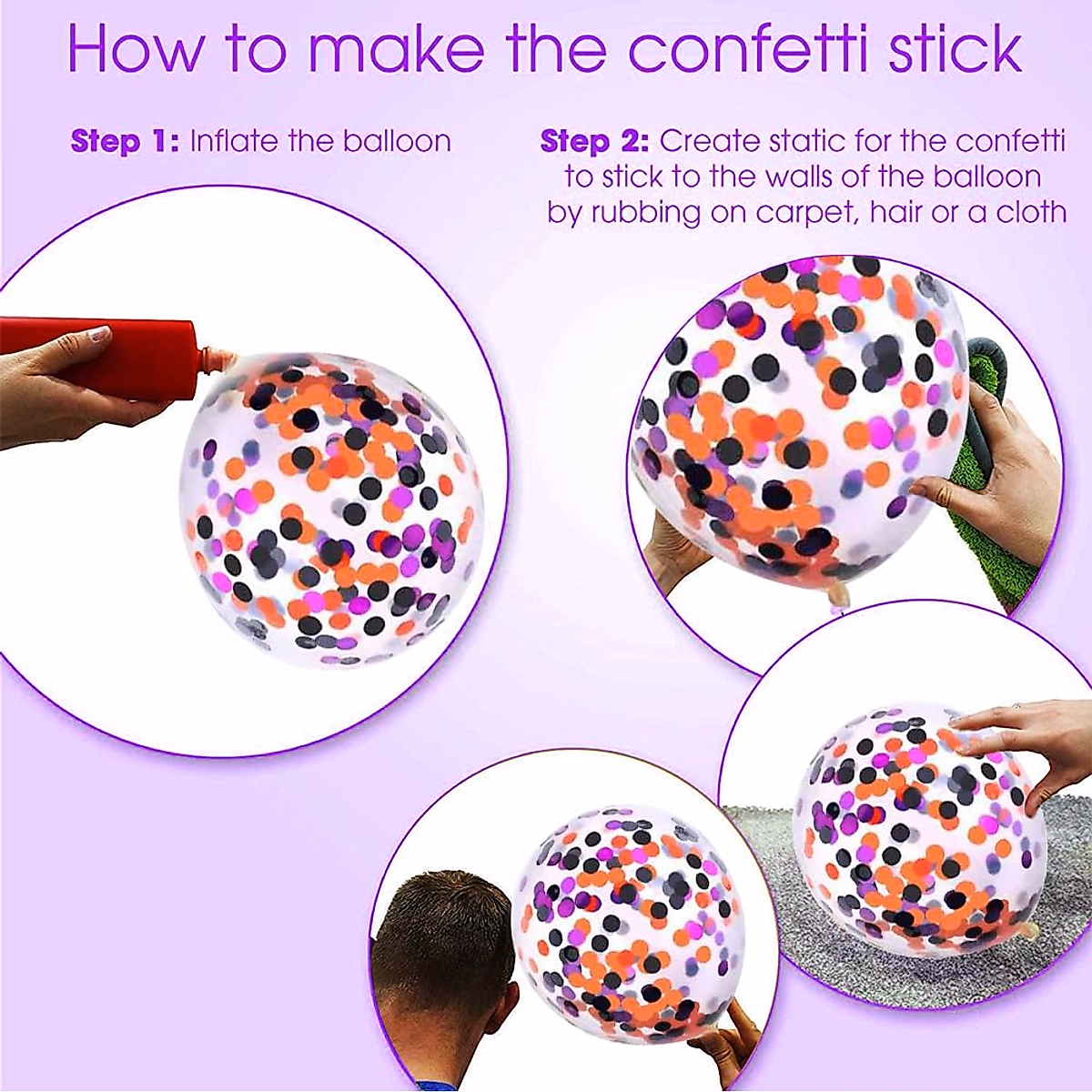 How to make the confetti stick

Step 1: Inflate the balloon

Step 2: Create static for the confetti to stick to the walls of the balloon by rubbing on carpet, hair or a cloth