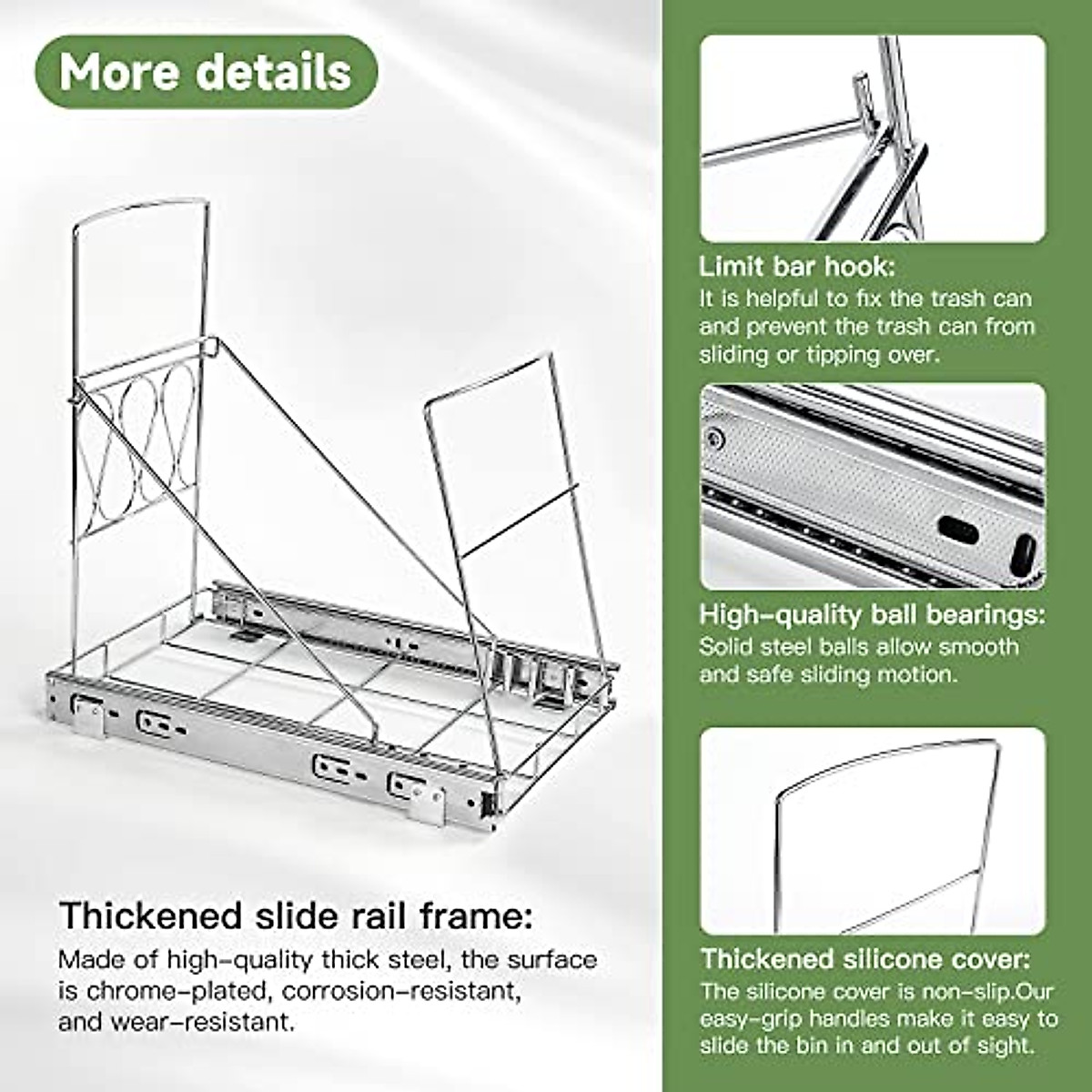 More details

Thickened slide rail frame:
Made of high-quality thick steel, the surface is chrome-plated, corrosion-resistant, and wear-resistant.

Limit bar hook:
It is helpful to fix the trash can and prevent the trash can from sliding or tipping over.

High-quality ball bearings:
Solid steel balls allow smooth and safe sliding motion.

Thickened silicone cover:
The silicone cover is non-slip.Our easy-grip handles make it easy to slide the bin in and out of sight.