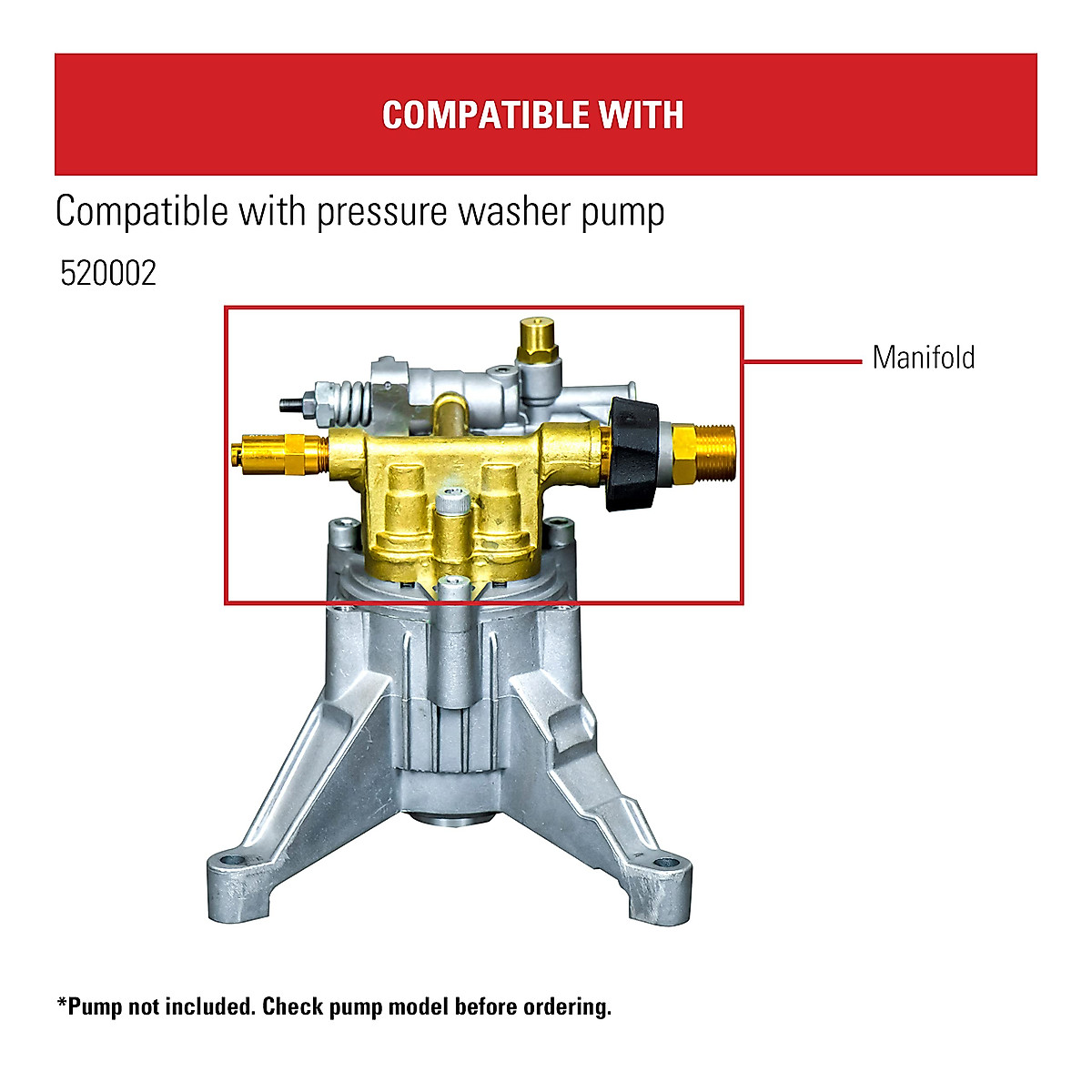 COMPATIBLE WITH

Compatible with pressure washer pump

520002

Manifold

*Pump not included. Check pump model before ordering.