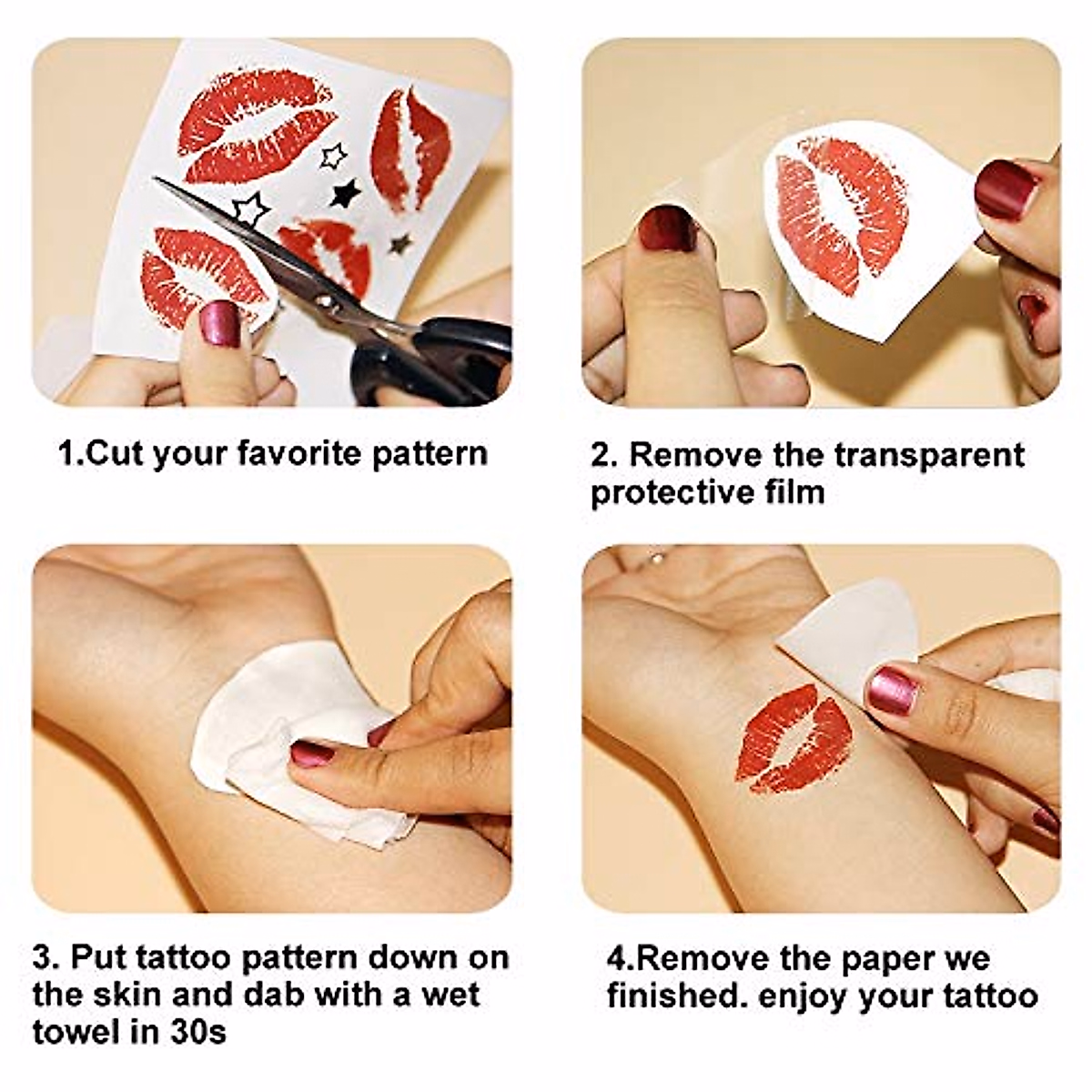 1.Cut your favorite pattern

2. Remove the transparent protective film

3. Put tattoo pattern down on the skin and dab with a wet towel in 30s

4.Remove the paper we finished. enjoy your tattoo