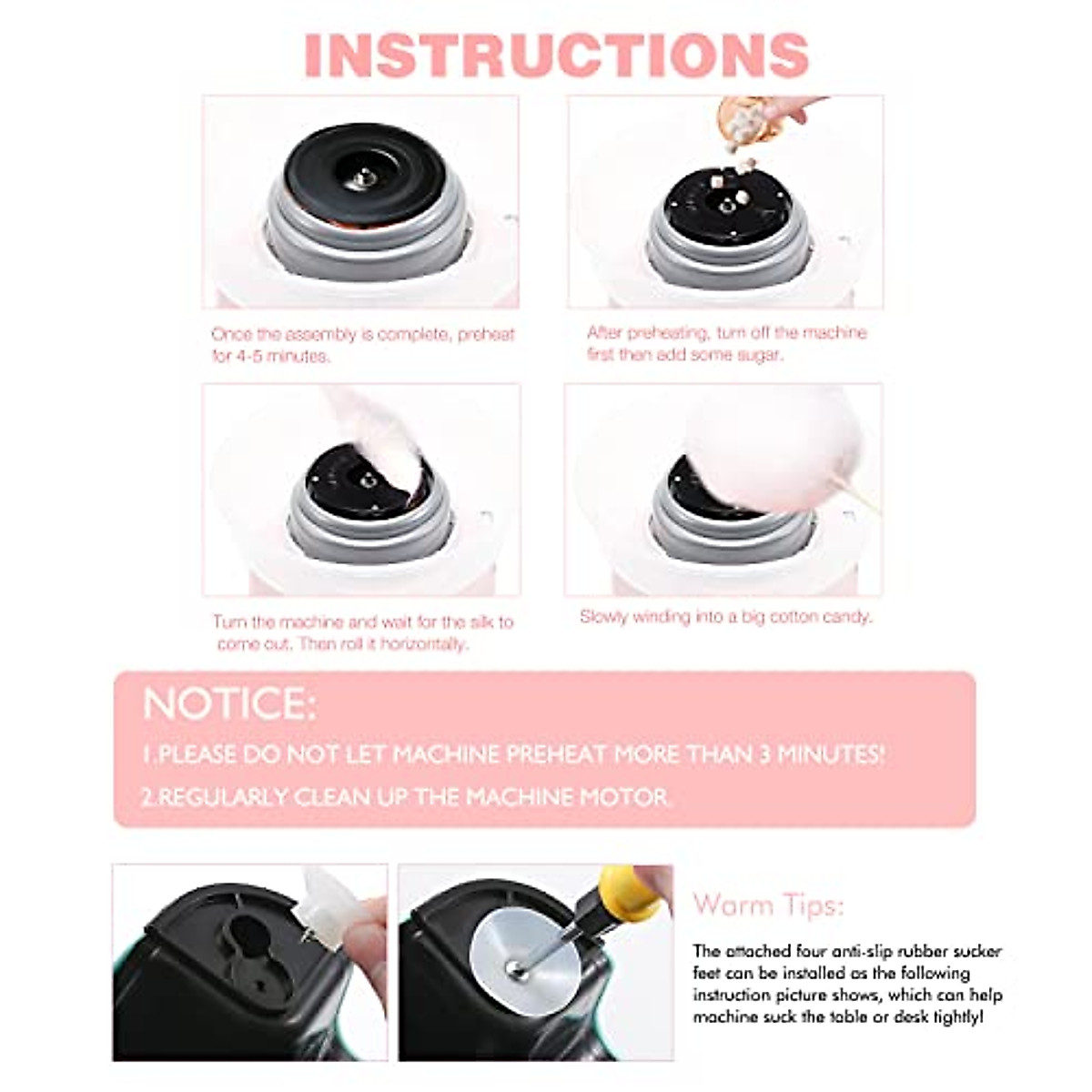 INSTRUCTIONS

Once the assembly is complete, preheat for 4-5 minutes.

After preheating, turn off the machine first then add some sugar.

Turn the machine and wait for the silk to come out. Then roll it horizontally.

Slowly winding into a big cotton candy.

NOTICE:

1.PLEASE DO NOT LET MACHINE PREHEAT MORE THAN 3 MINUTES!

2.REGULARLY CLEAN UP THE MACHINE MOTOR.

Warm Tips:

The attached four anti-slip rubber sucker feet can be installed as the following instruction picture shows, which can help machine suck the table or desk tightly!