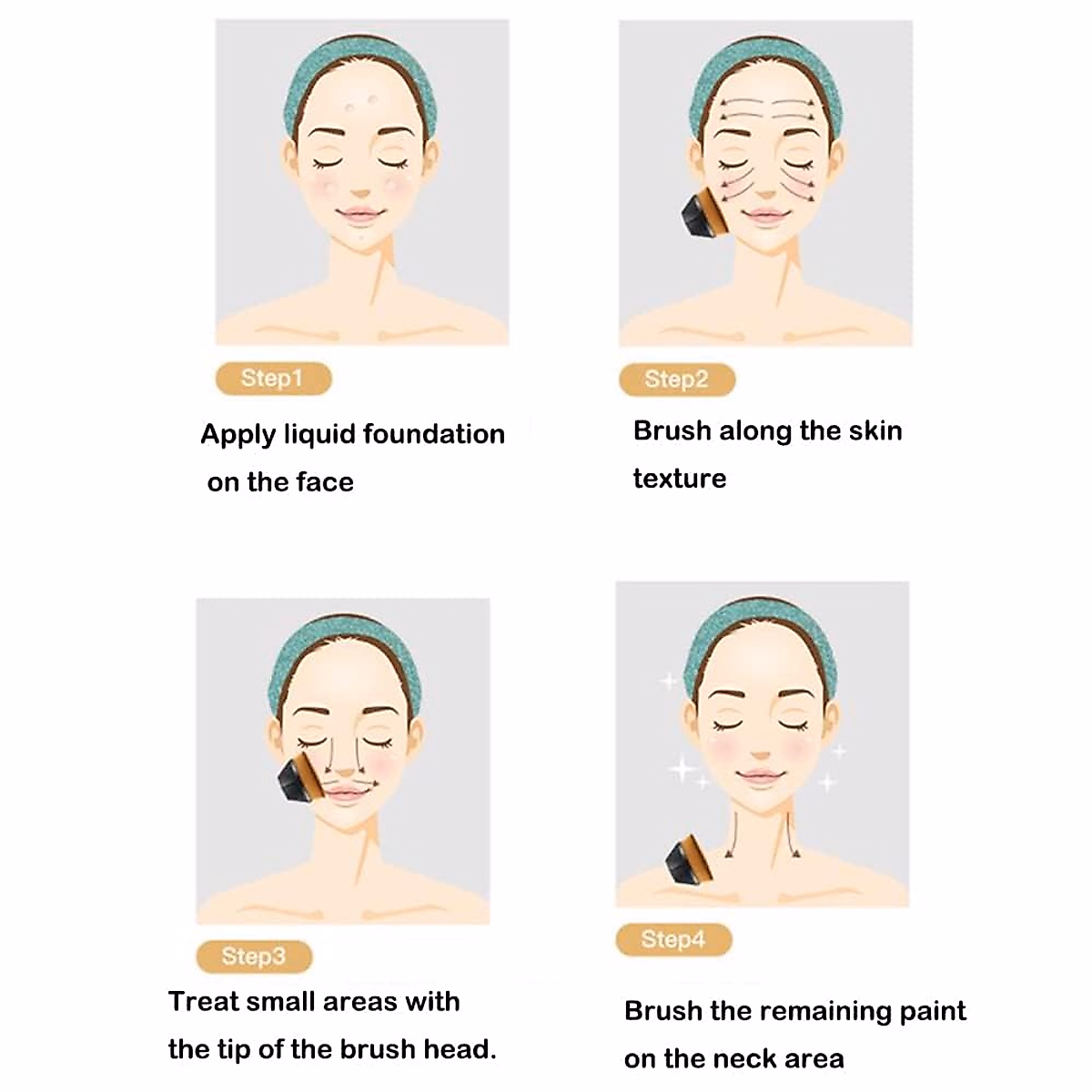 Step1

Apply liquid foundation on the face

Step2

Brush along the skin texture

Step3

Treat small areas with the tip of the brush head.

Step4

Brush the remaining paint on the neck area