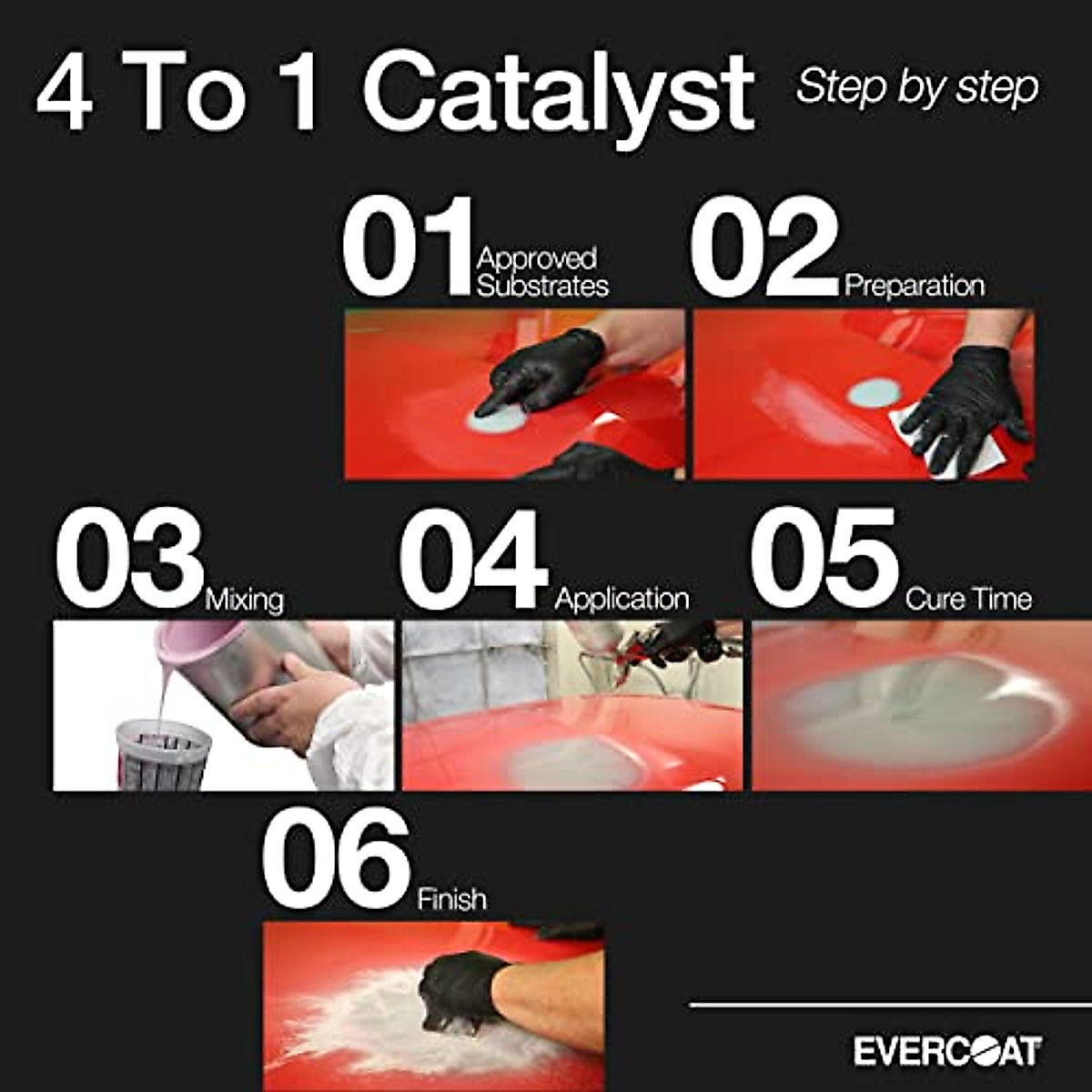 4 To 1 Catalyst Step by step

01 Approved Substrates

02 Preparation

03 Mixing

04 Application

05 Cure Time

06 Finish

EVERCOAT