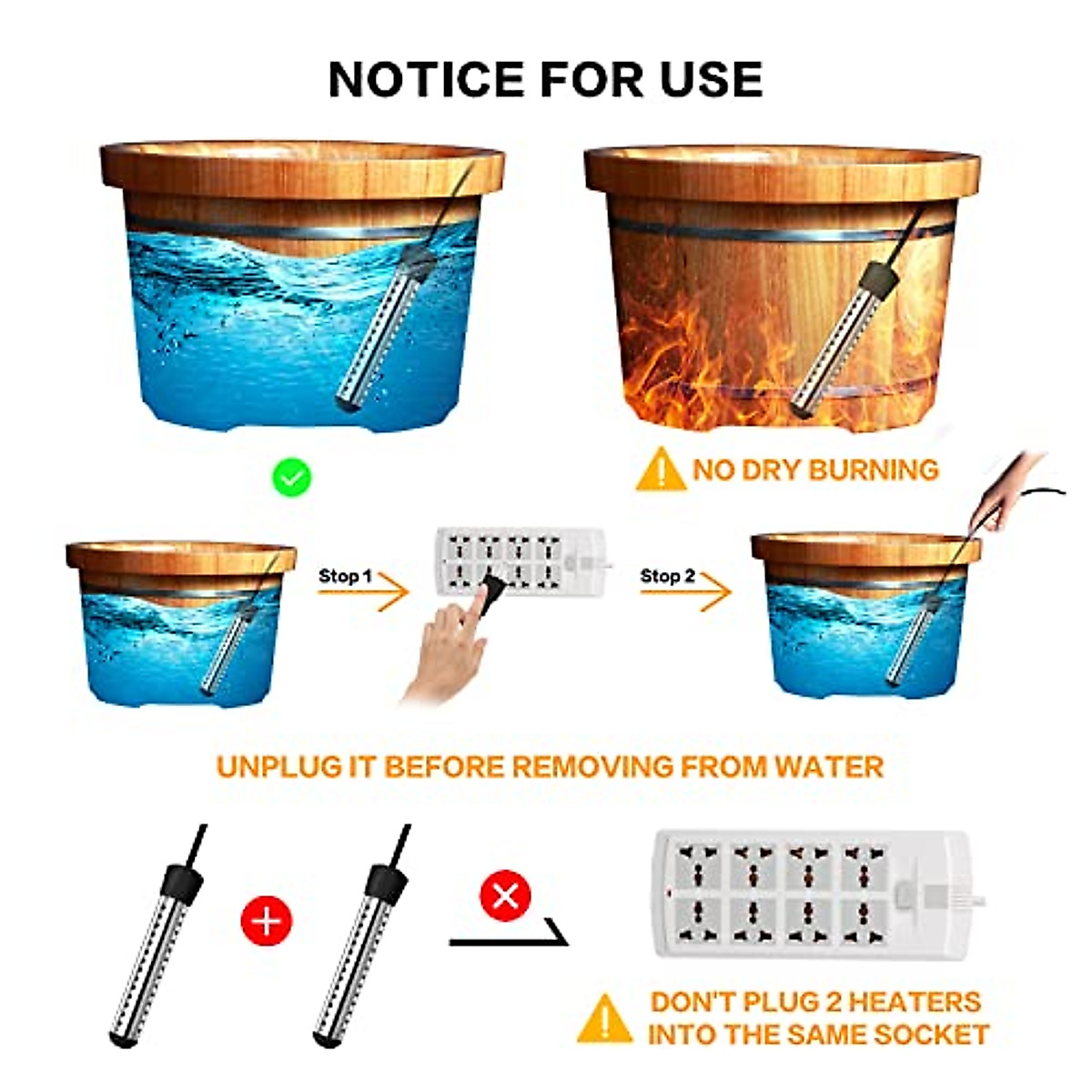 NOTICE FOR USE

NO DRY BURNING

Stop 1

Stop 2

UNPLUG IT BEFORE REMOVING FROM WATER

DON'T PLUG 2 HEATERS INTO THE SAME SOCKET