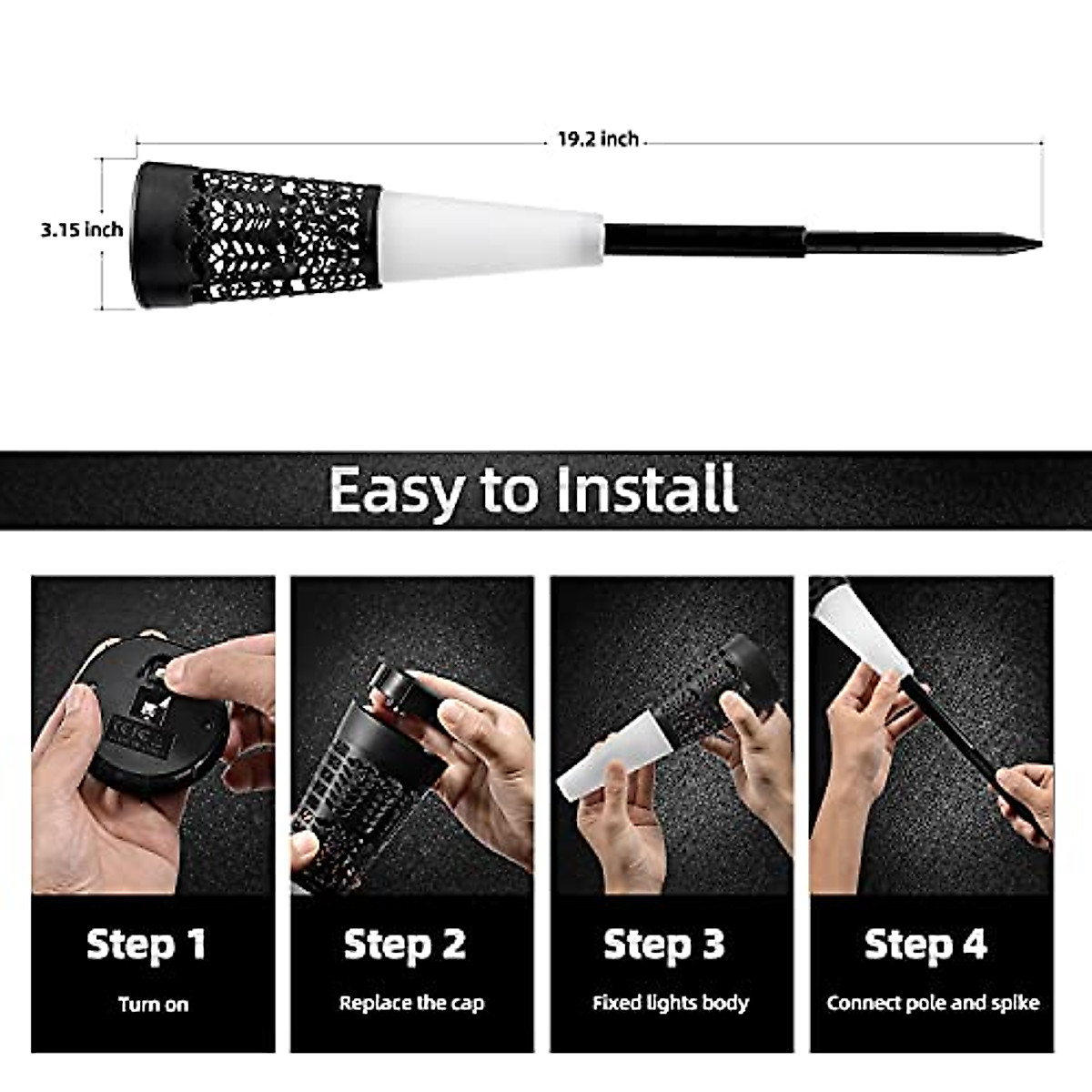 19.2 inch

3.15 inch

Easy to Install

Step 1

Turn on

Step 2

Replace the cap

Step 3

Fixed lights body

Step 4

Connect pole and spike