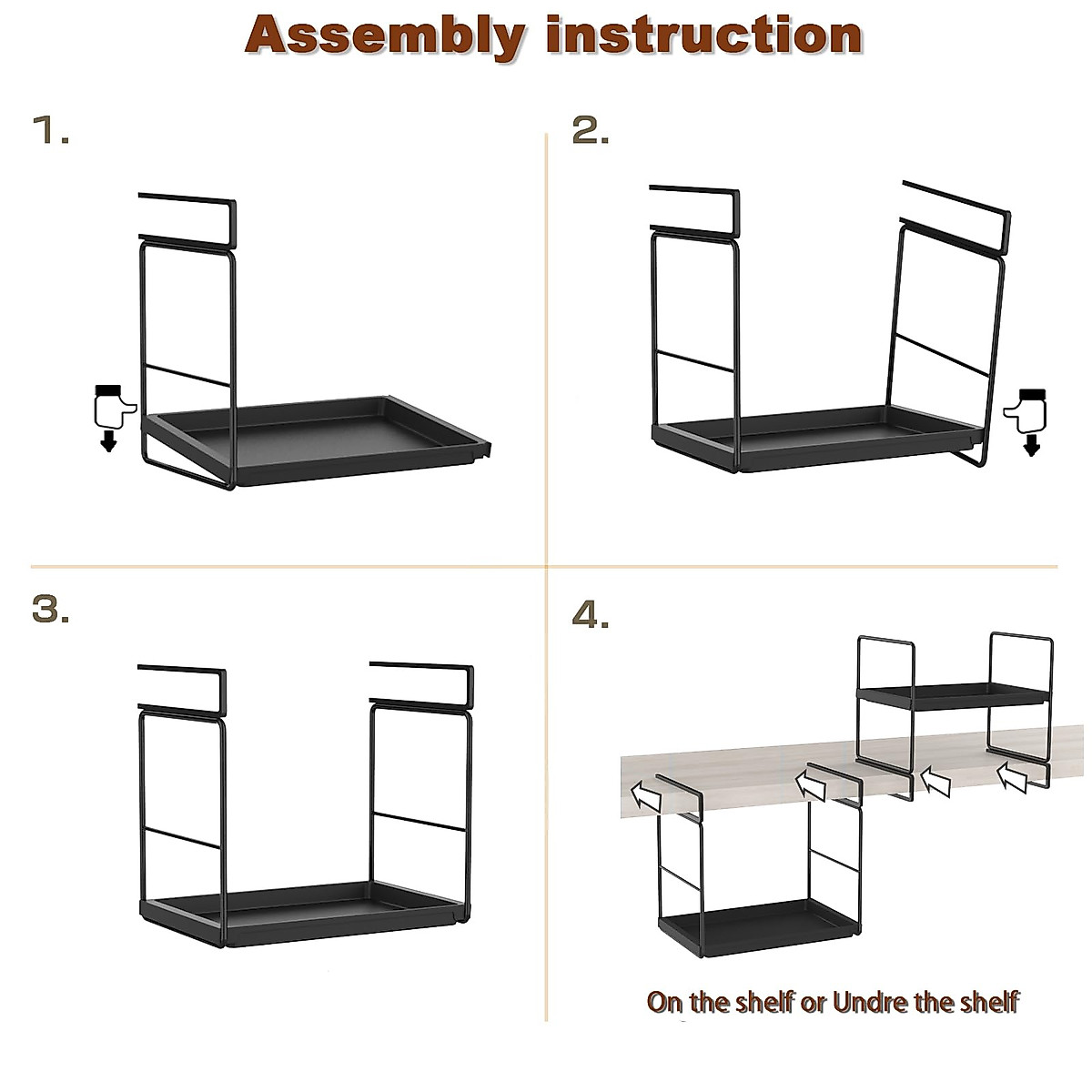 Assembly instruction

1.

2.

3.

4.

On the shelf or Undre the shelf