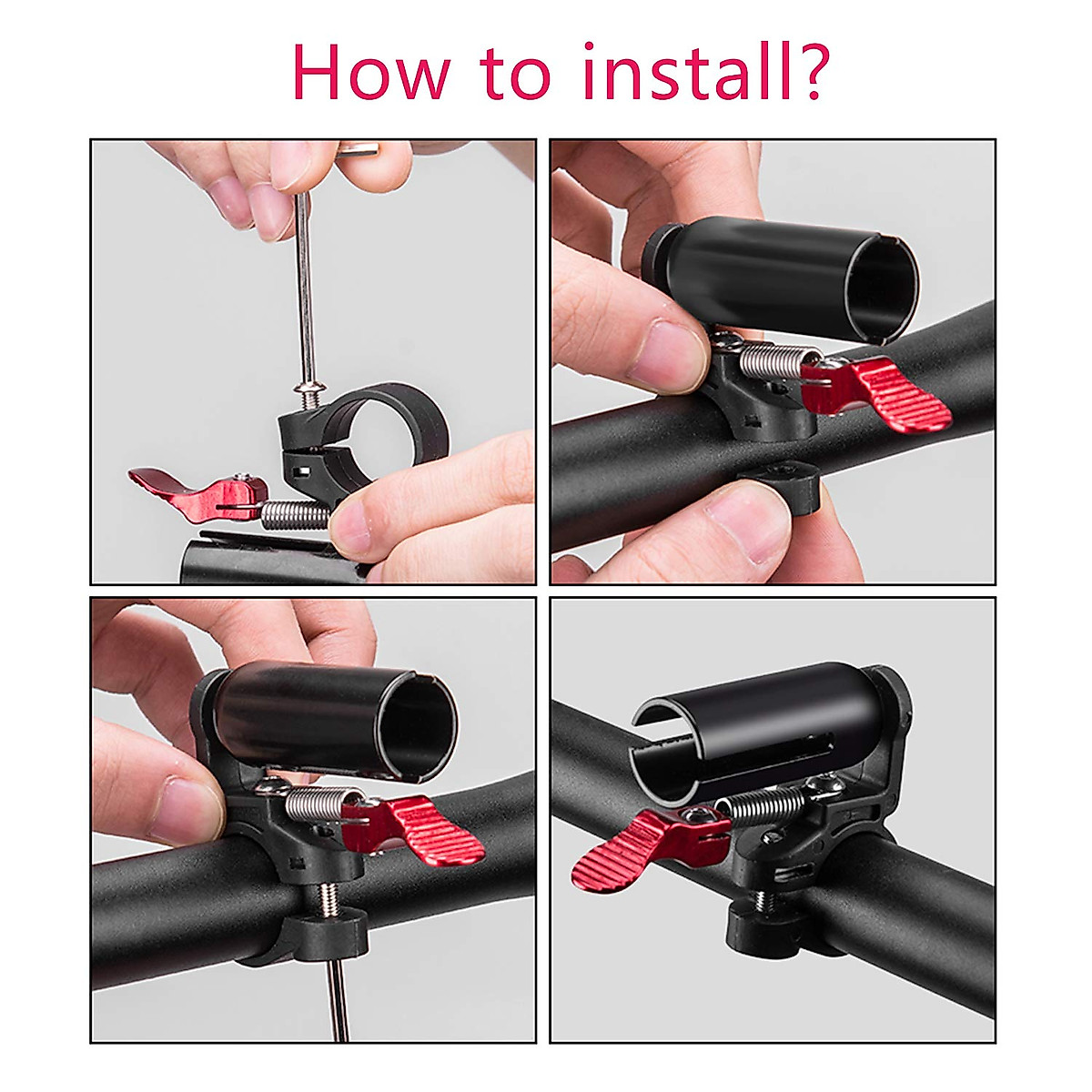 How to install?