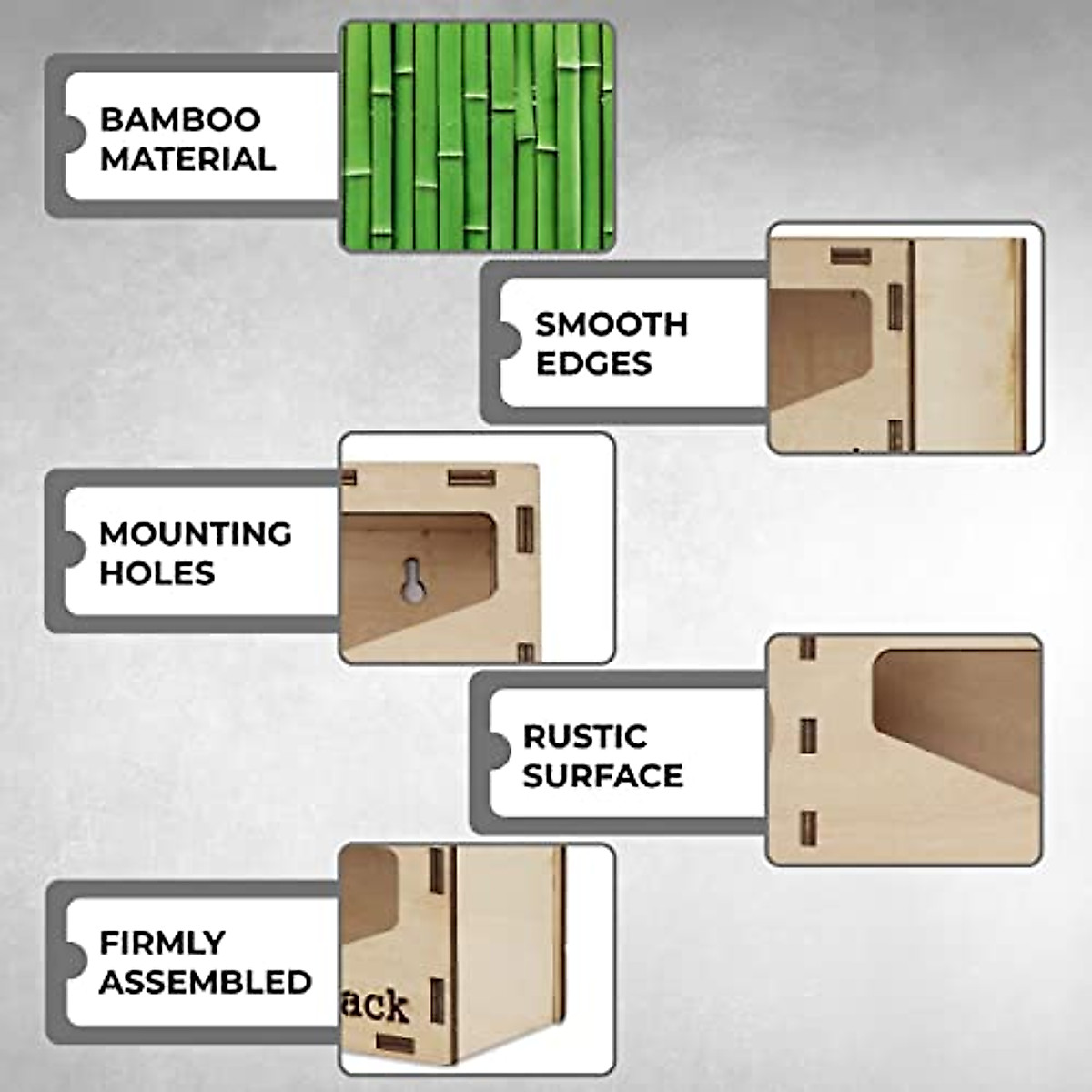 BAMBOO MATERIAL

SMOOTH EDGES

MOUNTING HOLES

RUSTIC SURFACE

FIRMLY ASSEMBLED

ack