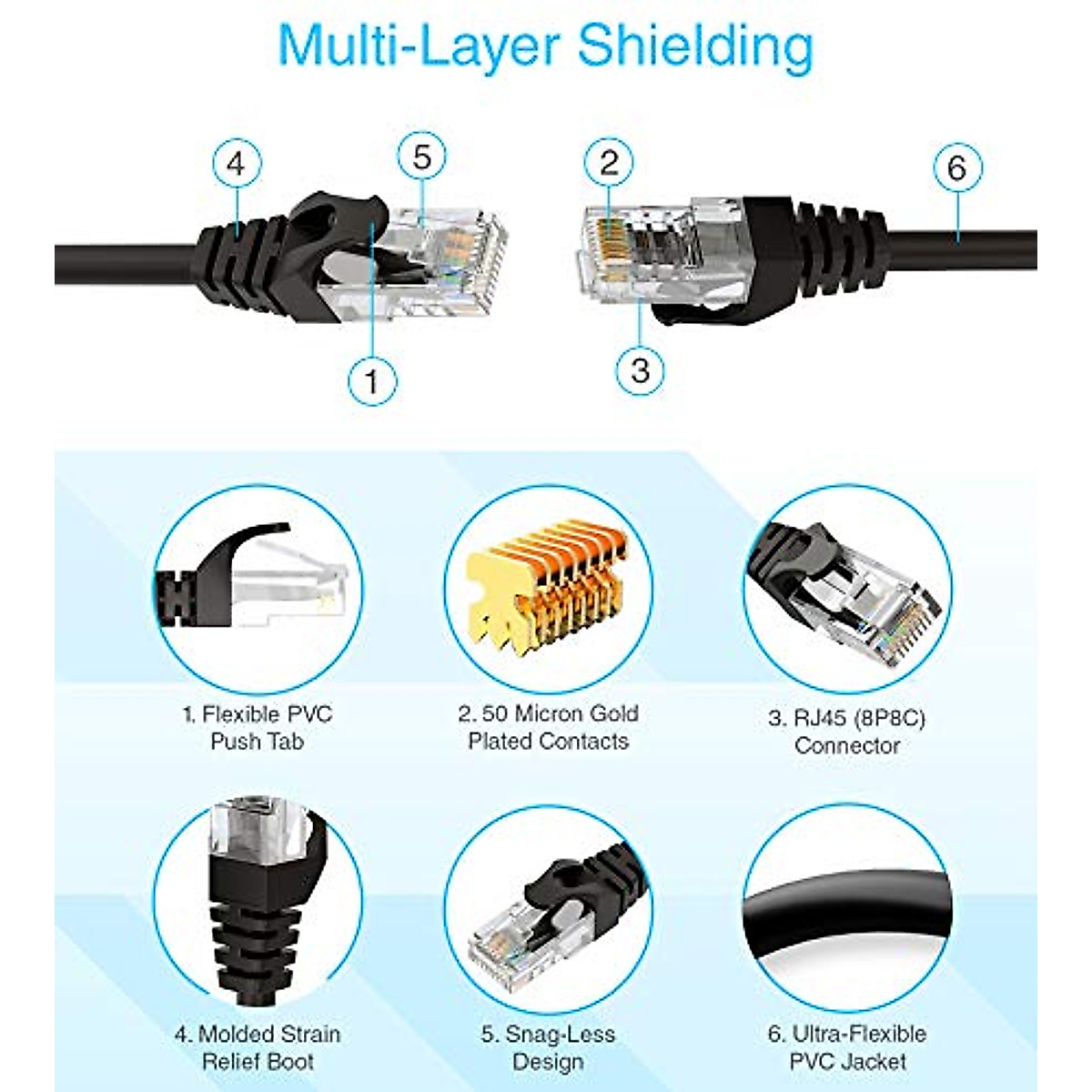 Multi-Layer Shielding

4

5

2

6

1

3

1. Flexible PVC Push Tab

2. 50 Micron Gold Plated Contacts

3. RJ45 (8P8C) Connector

4. Molded Strain Relief Boot

5. Snag-Less Design

6. Ultra-Flexible PVC Jacket