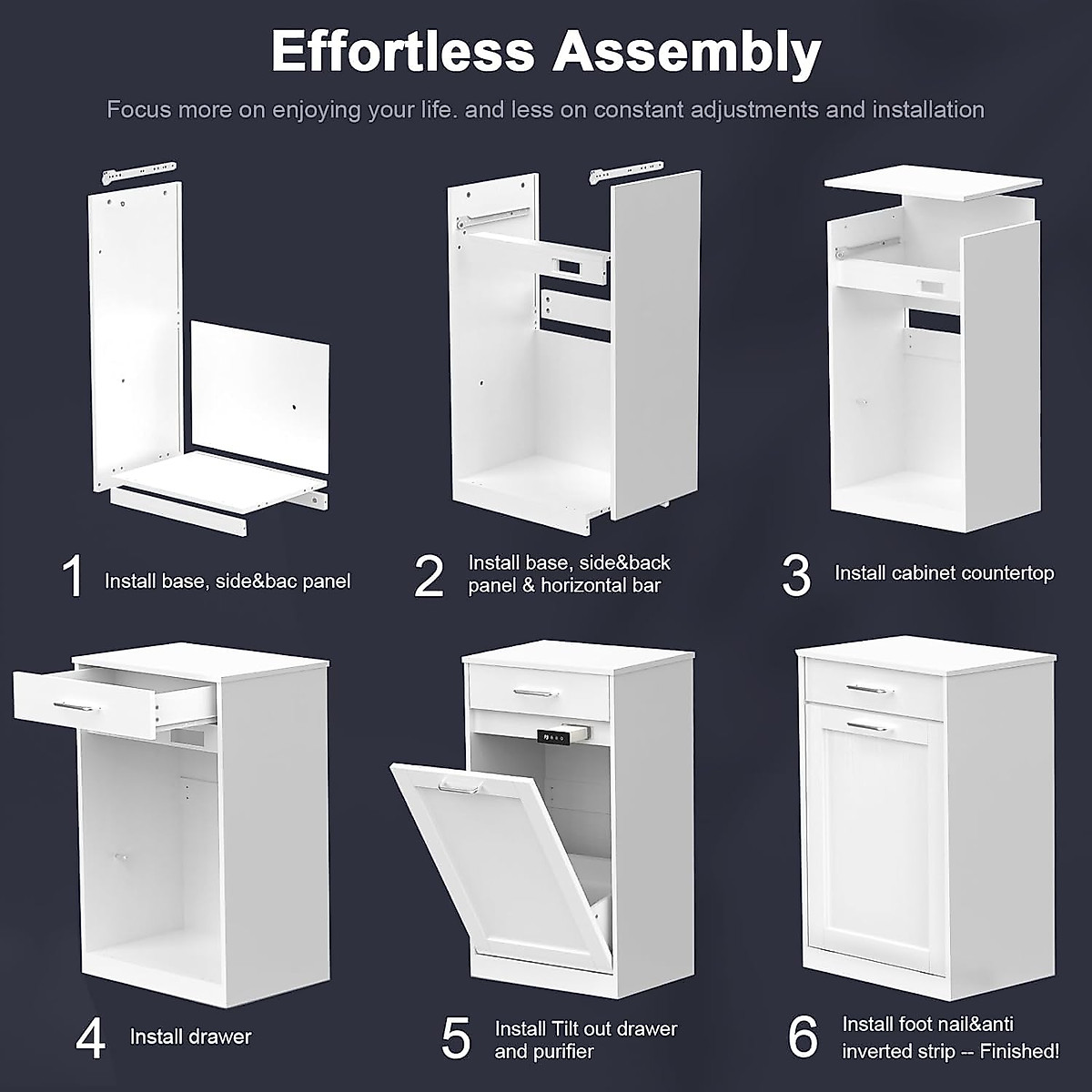 Effortless Assembly

Focus more on enjoying your life. and less on constant adjustments and installation

1 Install base, side&bac panel

2 Install base, side&back panel & horizontal bar

3 Install cabinet countertop

4 Install drawer

5 Install Tilt out drawer and purifier

6 Install foot nail&anti inverted strip -- Finished!