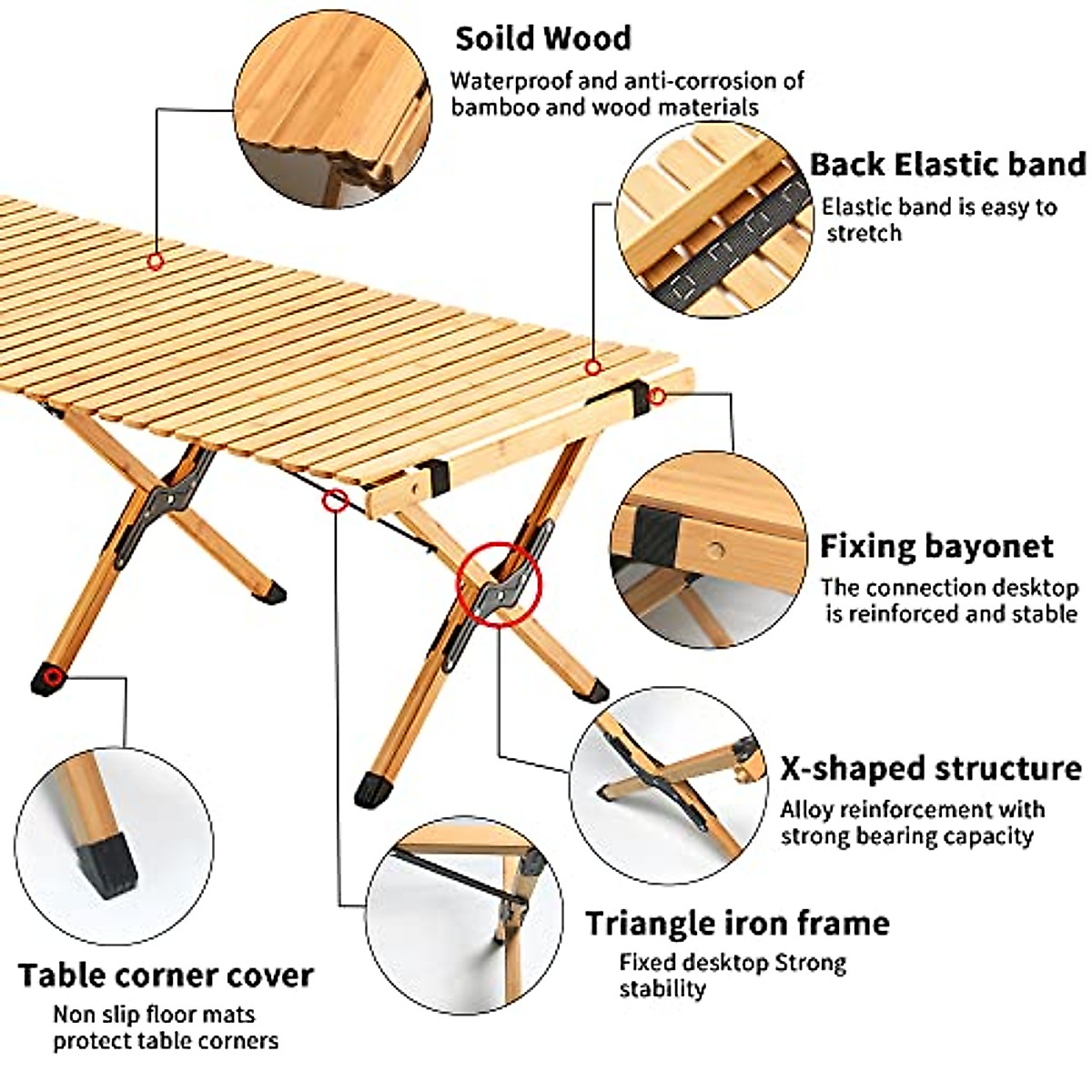 Soild Wood
Waterproof and anti-corrosion of bamboo and wood materials

Back Elastic band
Elastic band is easy to stretch

Fixing bayonet
The connection desktop is reinforced and stable

X-shaped structure
Alloy reinforcement with strong bearing capacity

Triangle iron frame
Fixed desktop Strong stability

Table corner cover
Non slip floor mats protect table corners