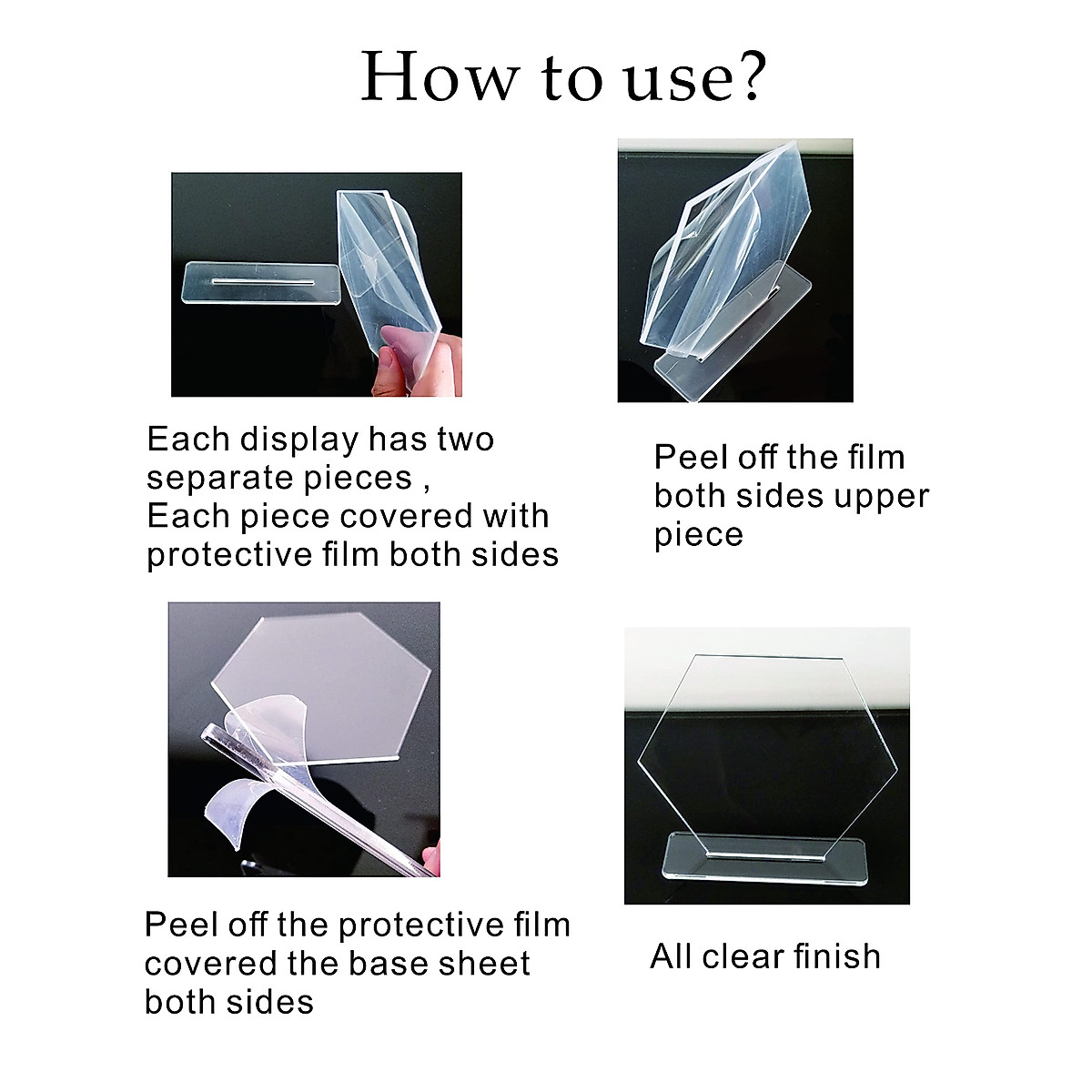 How to use?

Each display has two separate pieces ,
Each piece covered with protective film both sides

Peel off the film both sides upper piece

Peel off the protective film covered the base sheet both sides

All clear finish