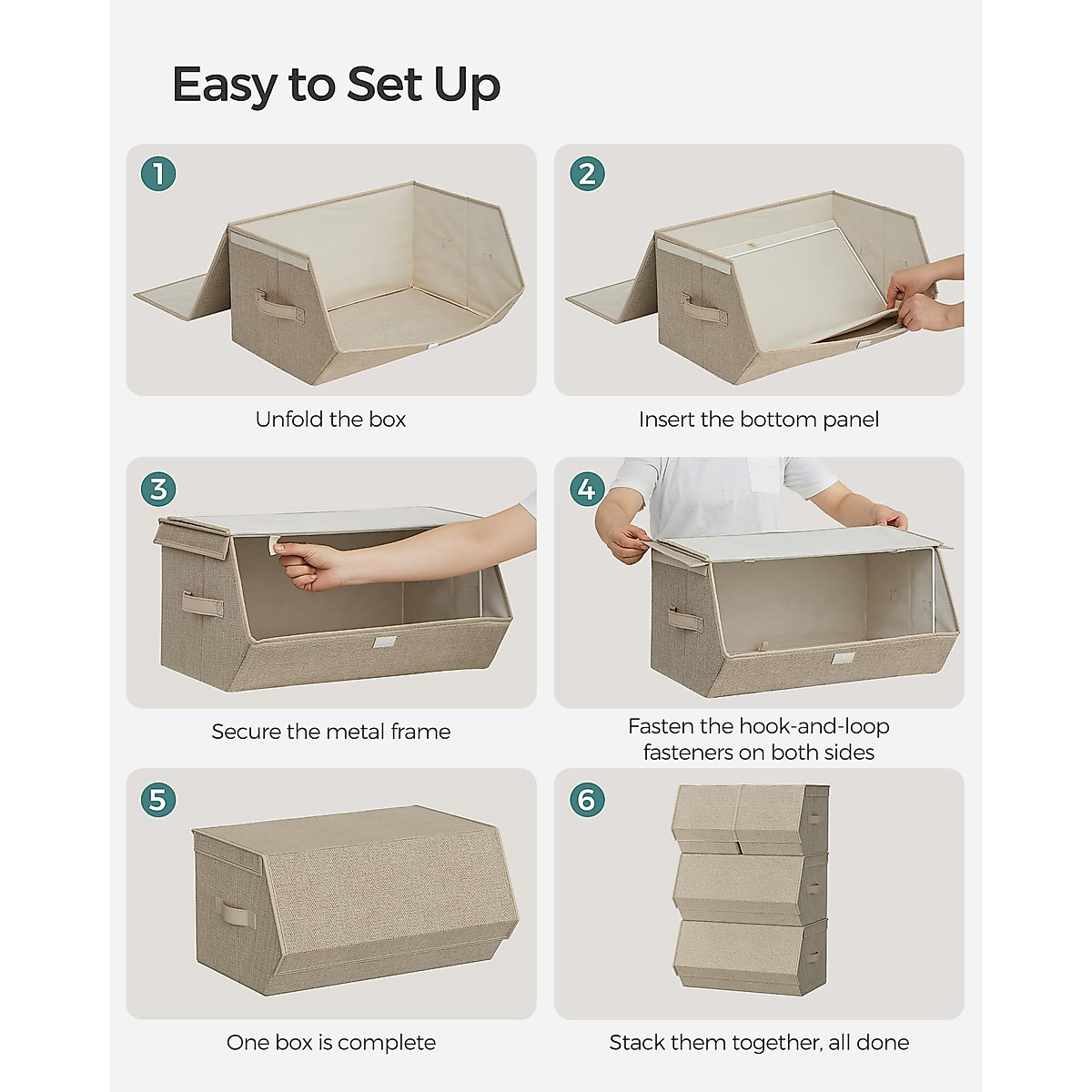 Easy to Set Up

1

Unfold the box

2

Insert the bottom panel

3

Secure the metal frame

4

Fasten the hook-and-loop fasteners on both sides

5

One box is complete

6

Stack them together, all done