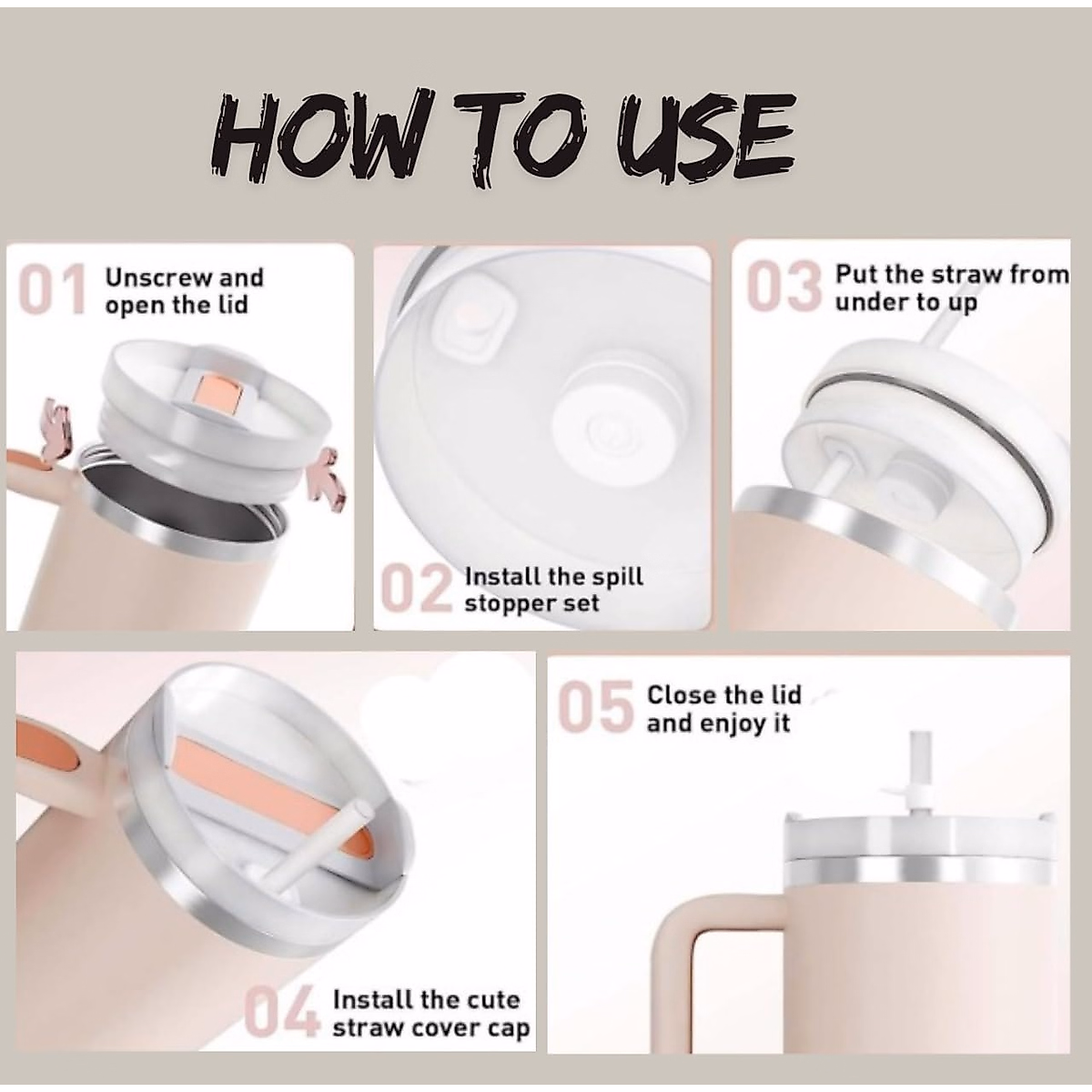 HOW TO USE

01 Unscrew and open the lid

02 Install the spill stopper set

03 Put the straw from under to up

04 Install the cute straw cover cap

05 Close the lid and enjoy it