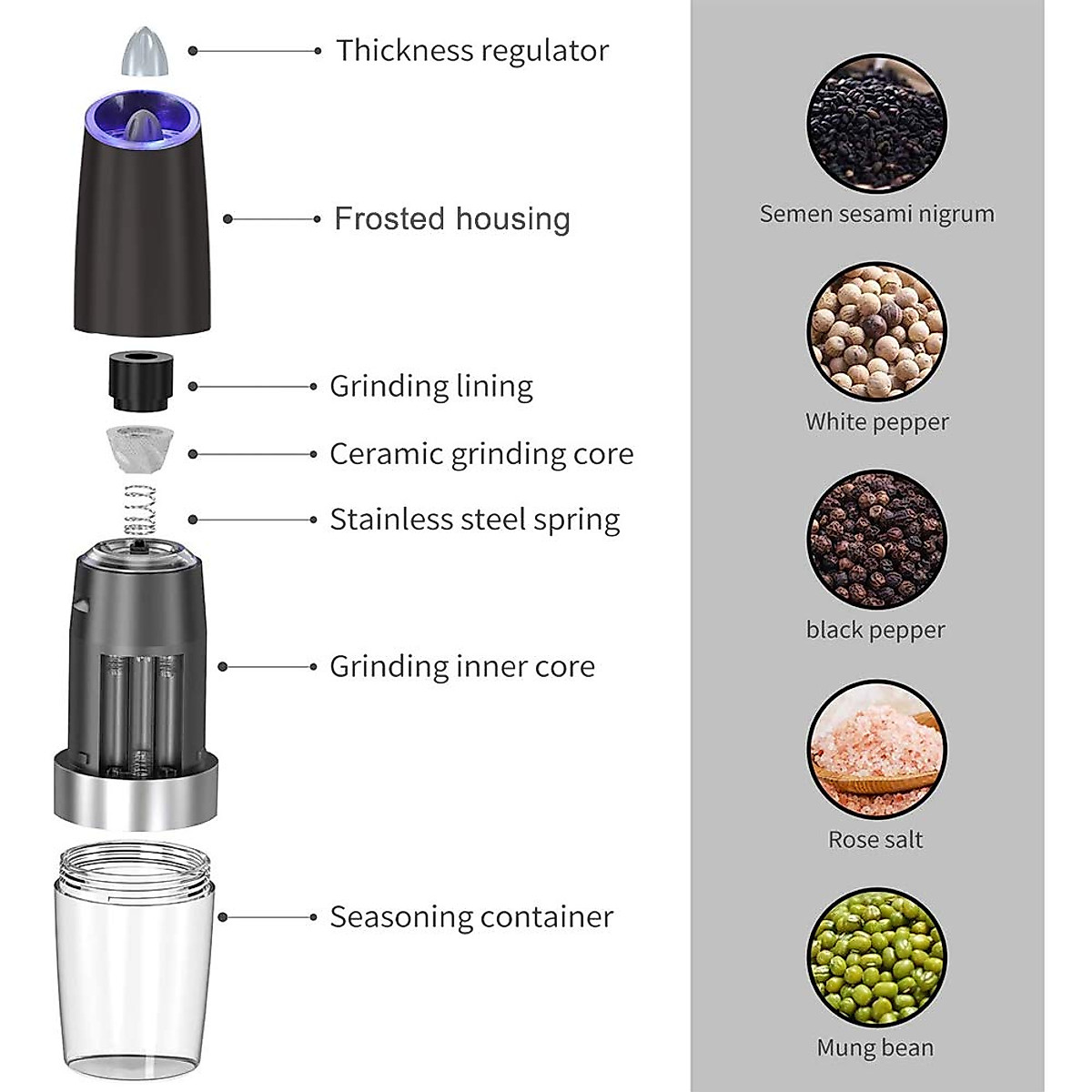 Thickness regulator

Frosted housing

Grinding lining

Ceramic grinding core

Stainless steel spring

Grinding inner core

Seasoning container

Semen sesami nigrum

White pepper

black pepper

Rose salt

Mung bean