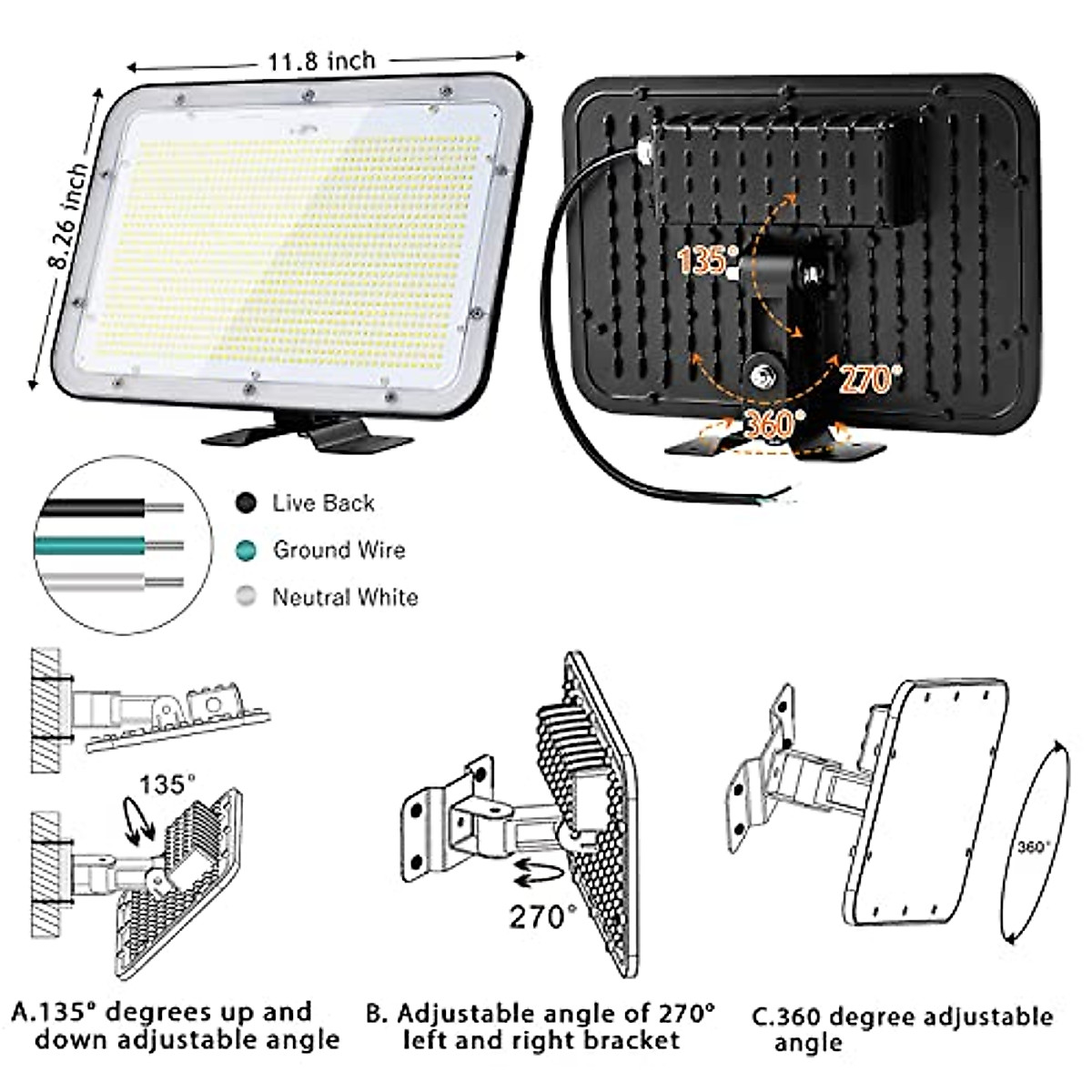 11.8 inch

8.26 inch

135°

270°

360°

Live Back

Ground Wire

Neutral White

135°

270°

360°

A.135° degrees up and down adjustable angle

B. Adjustable angle of 270° left and right bracket

C.360 degree adjustable angle