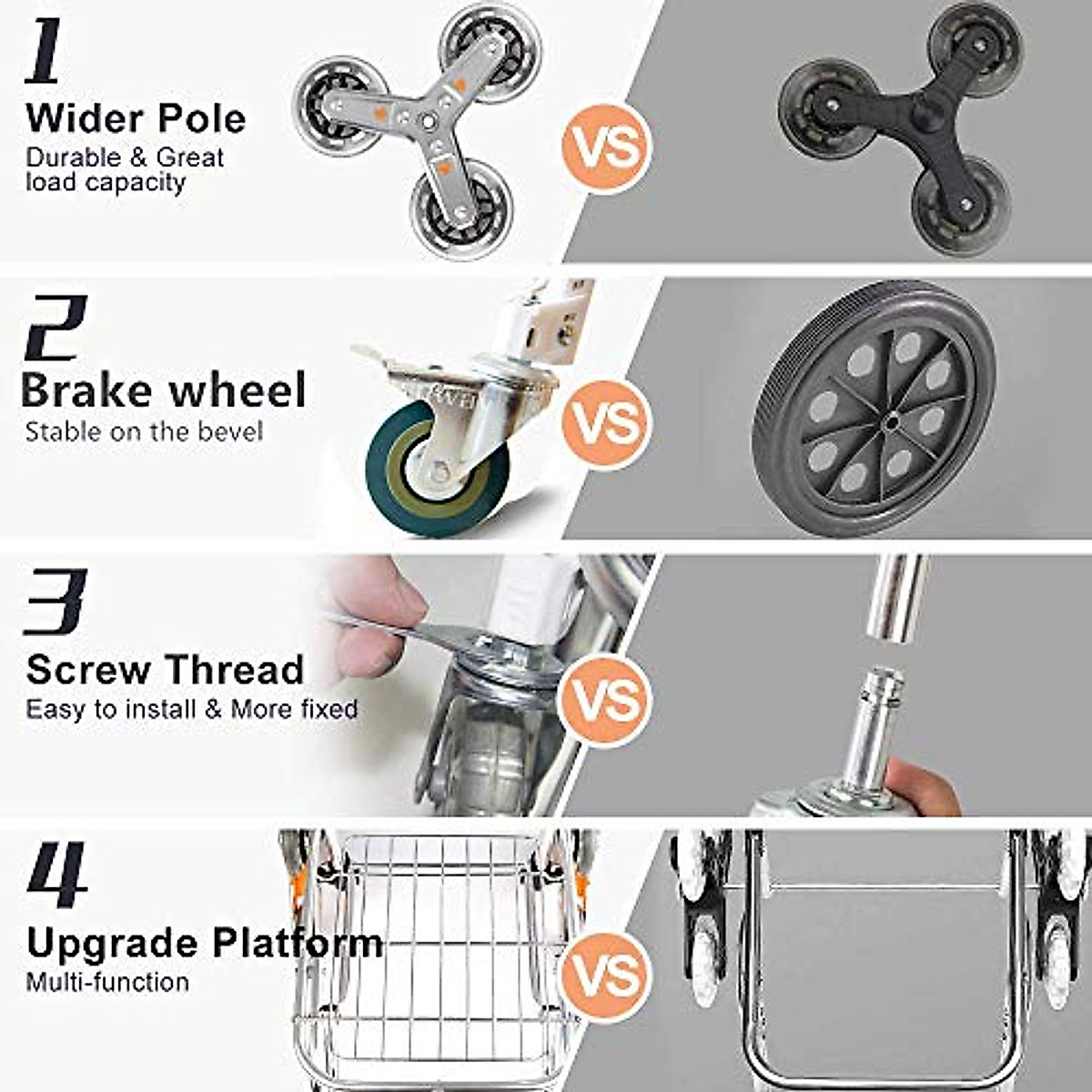 1
Wider Pole
Durable & Great load capacity

VS

2
Brake wheel
Stable on the bevel

VS

3
Screw Thread
Easy to install & More fixed

VS

4
Upgrade Platform
Multi-function

VS