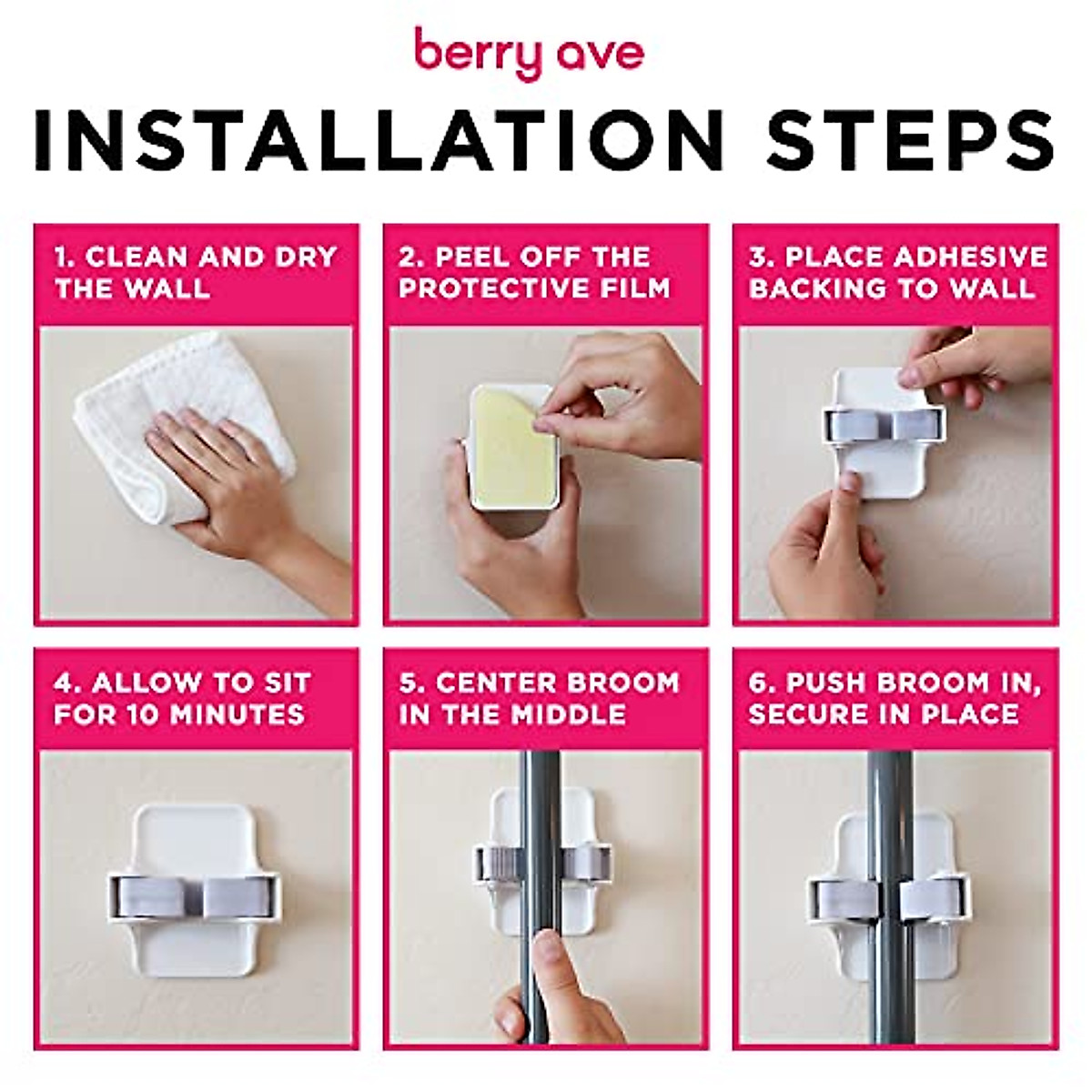 berry ave

INSTALLATION STEPS

1. CLEAN AND DRY THE WALL

2. PEEL OFF THE PROTECTIVE FILM

3. PLACE ADHESIVE BACKING TO WALL

4. ALLOW TO SIT FOR 10 MINUTES

5. CENTER BROOM IN THE MIDDLE

6. PUSH BROOM IN, SECURE IN PLACE