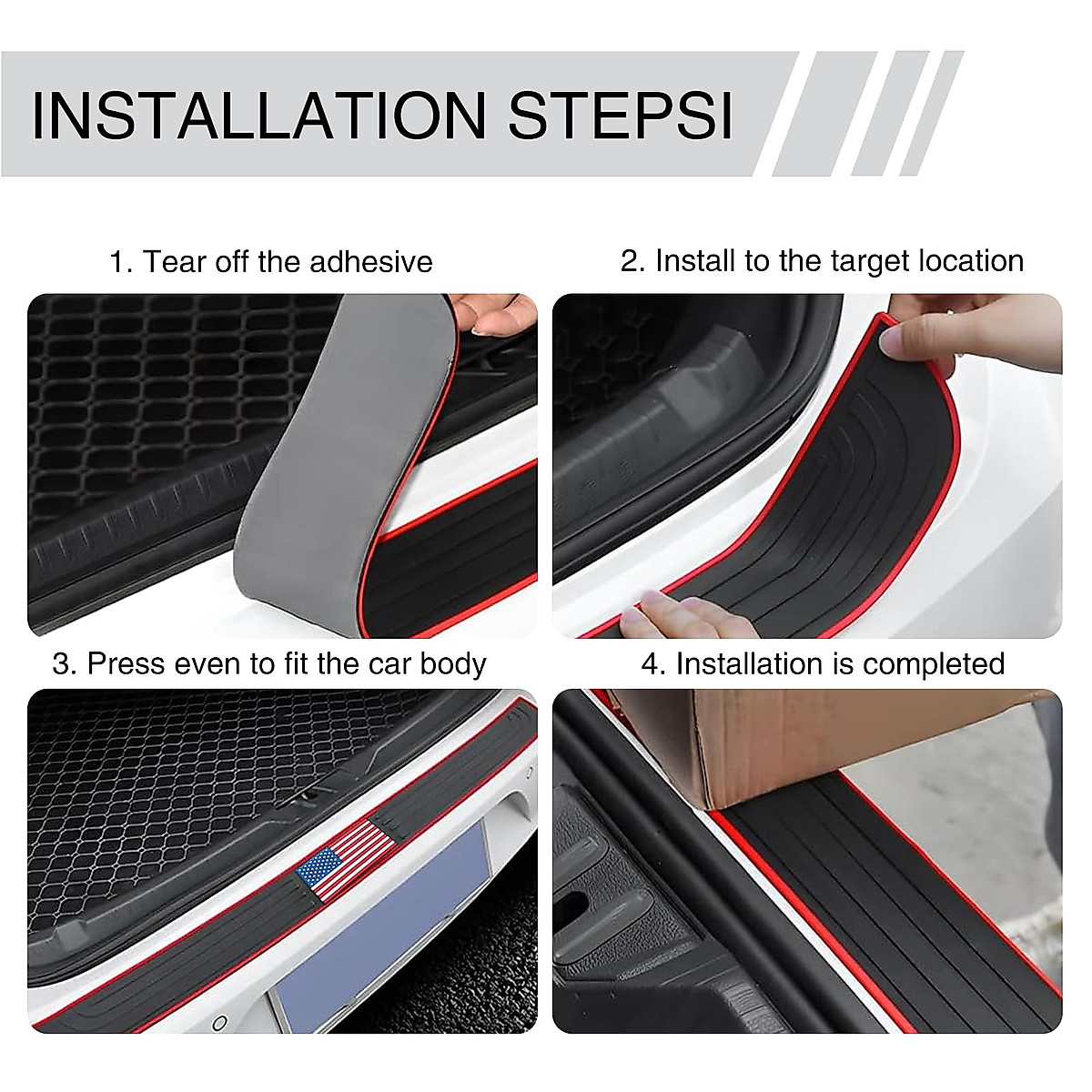 INSTALLATION STEPSI

1. Tear off the adhesive

2. Install to the target location

3. Press even to fit the car body

4. Installation is completed