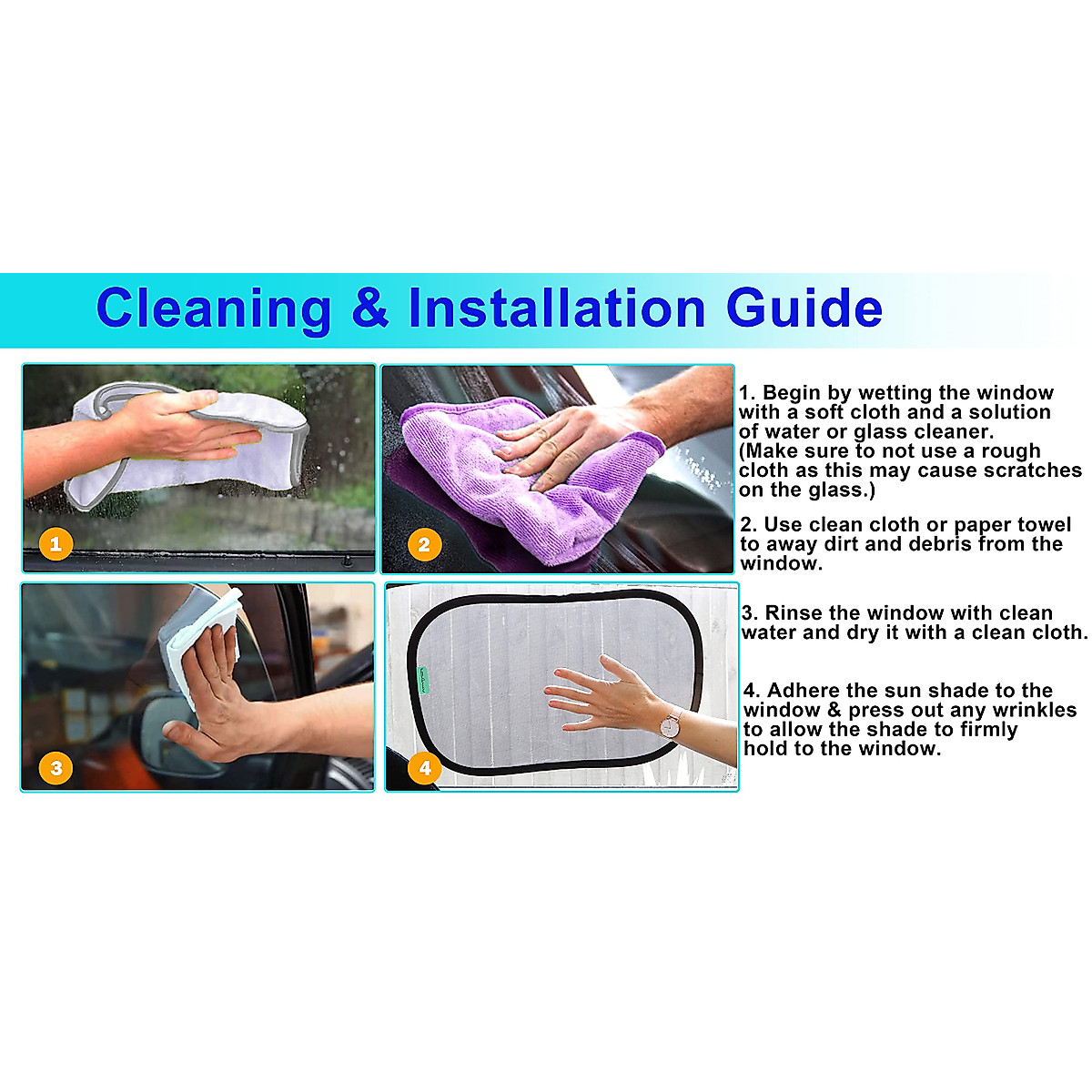 Cleaning & Installation Guide

1

2

3

4

1. Begin by wetting the window with a soft cloth and a solution of water or glass cleaner. (Make sure to not use a rough cloth as this may cause scratches on the glass.)

2. Use clean cloth or paper towel to away dirt and debris from the window.

3. Rinse the window with clean water and dry it with a clean cloth.

4. Adhere the sun shade to the window & press out any wrinkles to allow the shade to firmly hold to the window.