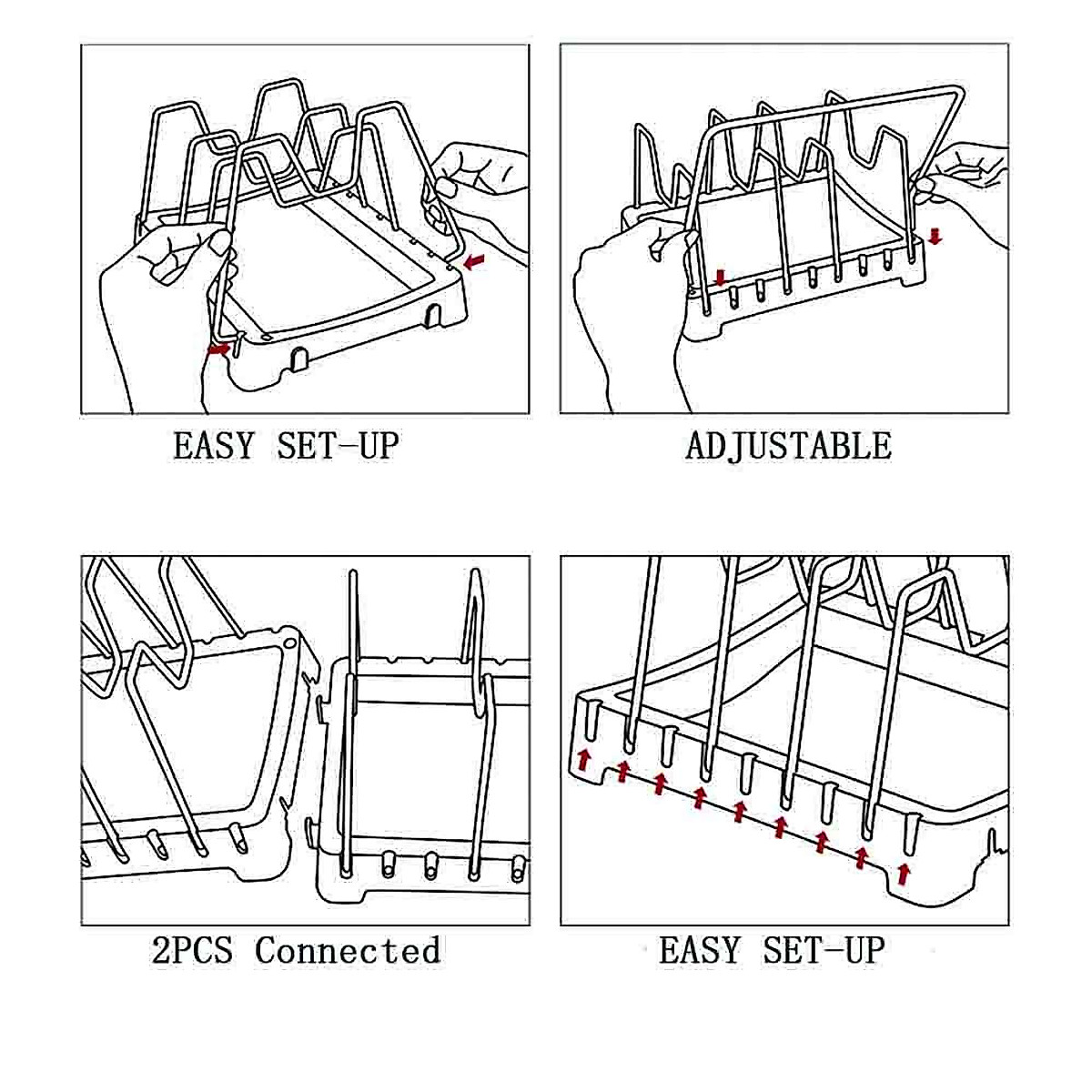 EASY SET-UP

ADJUSTABLE

2PCS Connected

EASY SET-UP