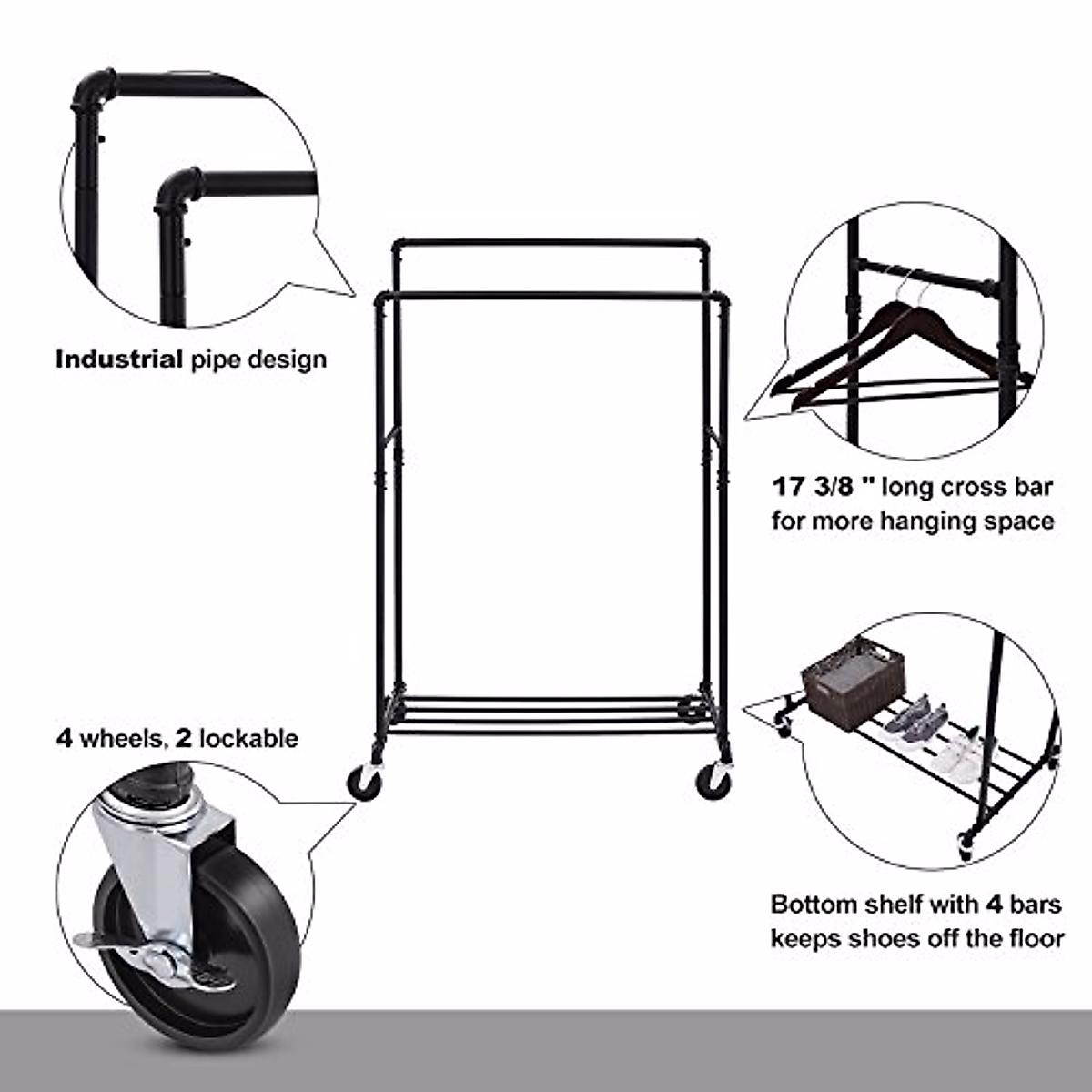 Industrial pipe design

17 3/8 " long cross bar for more hanging space

4 wheels, 2 lockable

Bottom shelf with 4 bars keeps shoes off the floor